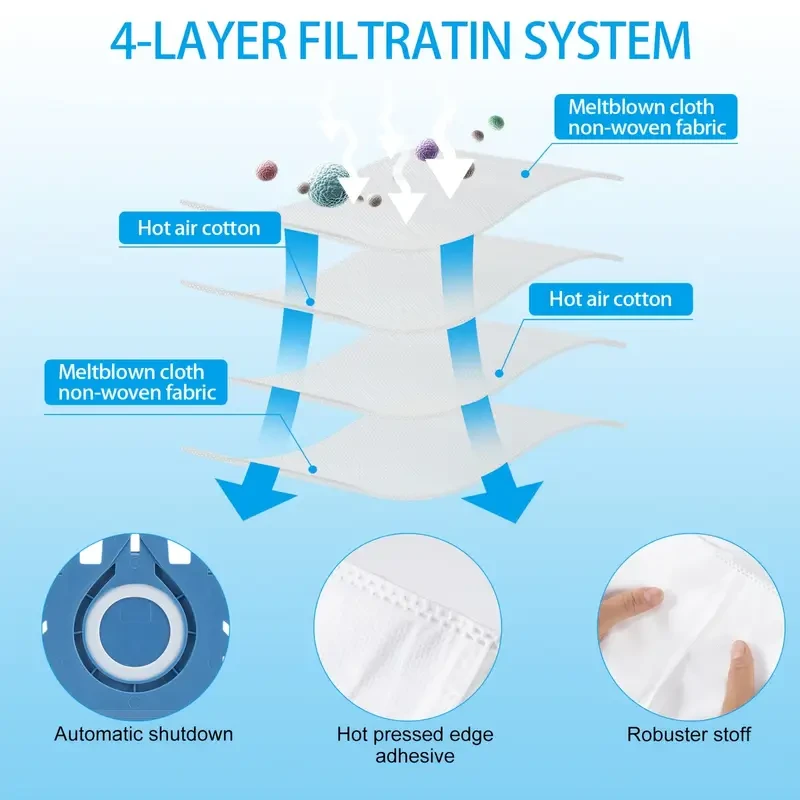 4-LAYER FILTRATIN SYSTEM

Meltblown cloth non-woven fabric

Hot air cotton

Hot air cotton

Meltblown cloth non-woven fabric

Automatic shutdown

Hot pressed edge adhesive

Robuster stoff