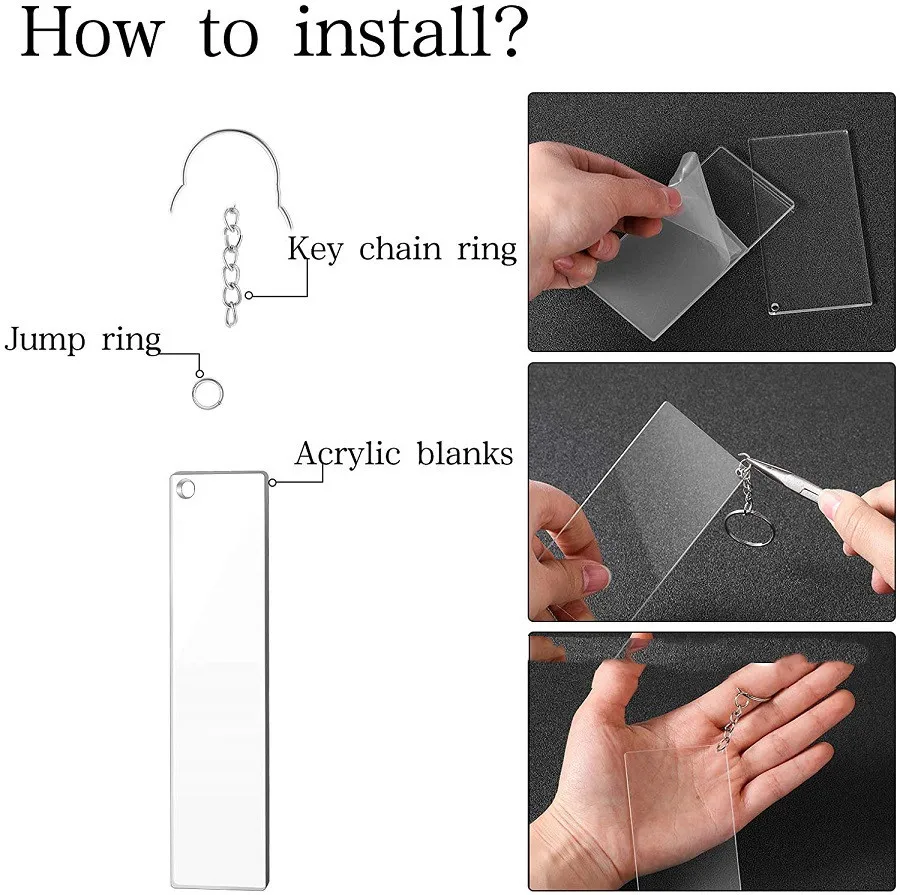 How to install?

Key chain ring

Jump ring

Acrylic blanks