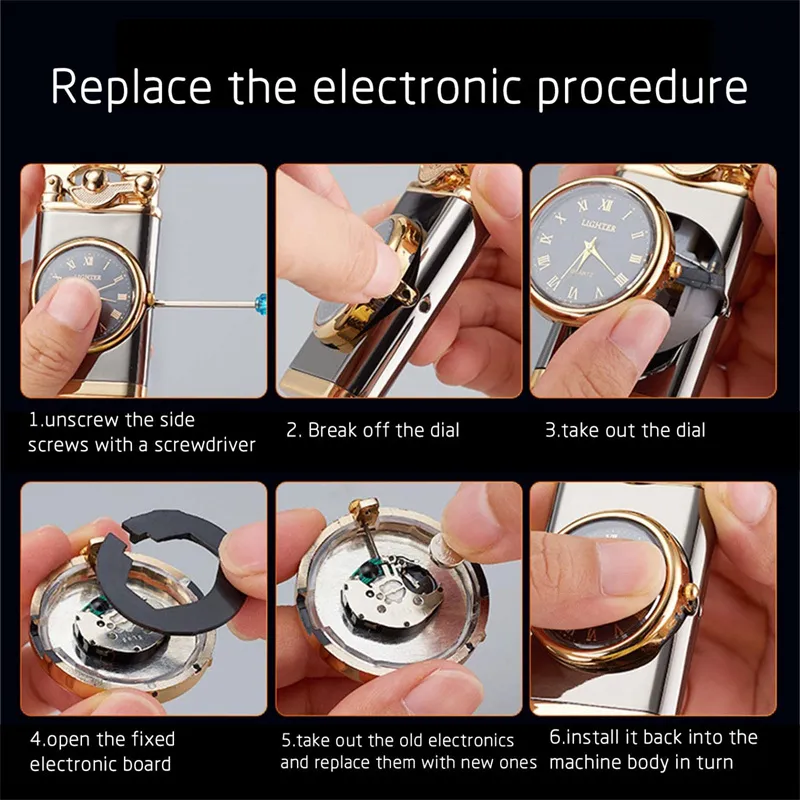 Replace the electronic procedure

LIGHTER

LIGHTER

QUARTZ

1.unscrew the side screws with a screwdriver

2. Break off the dial

3.take out the dial

4.open the fixed electronic board

5.take out the old electronics and replace them with new ones

6.install it back into the machine body in turn