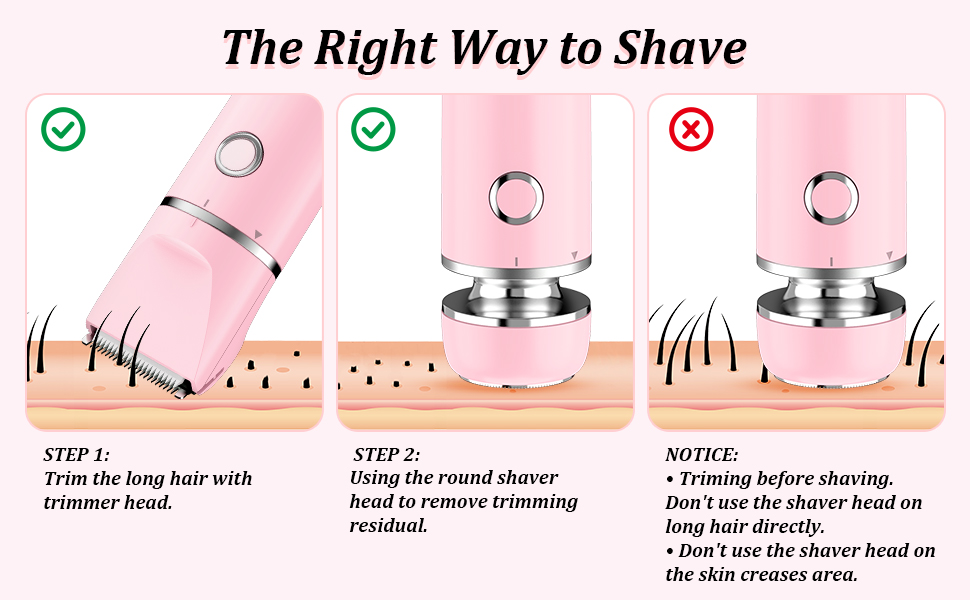 The Right Way to Shave

STEP 1:
Trim the long hair with trimmer head.

STEP 2:
Using the round shaver head to remove trimming residual.

NOTICE:
• Triming before shaving. Don't use the shaver head on long hair directly.
• Don't use the shaver head on the skin creases area.