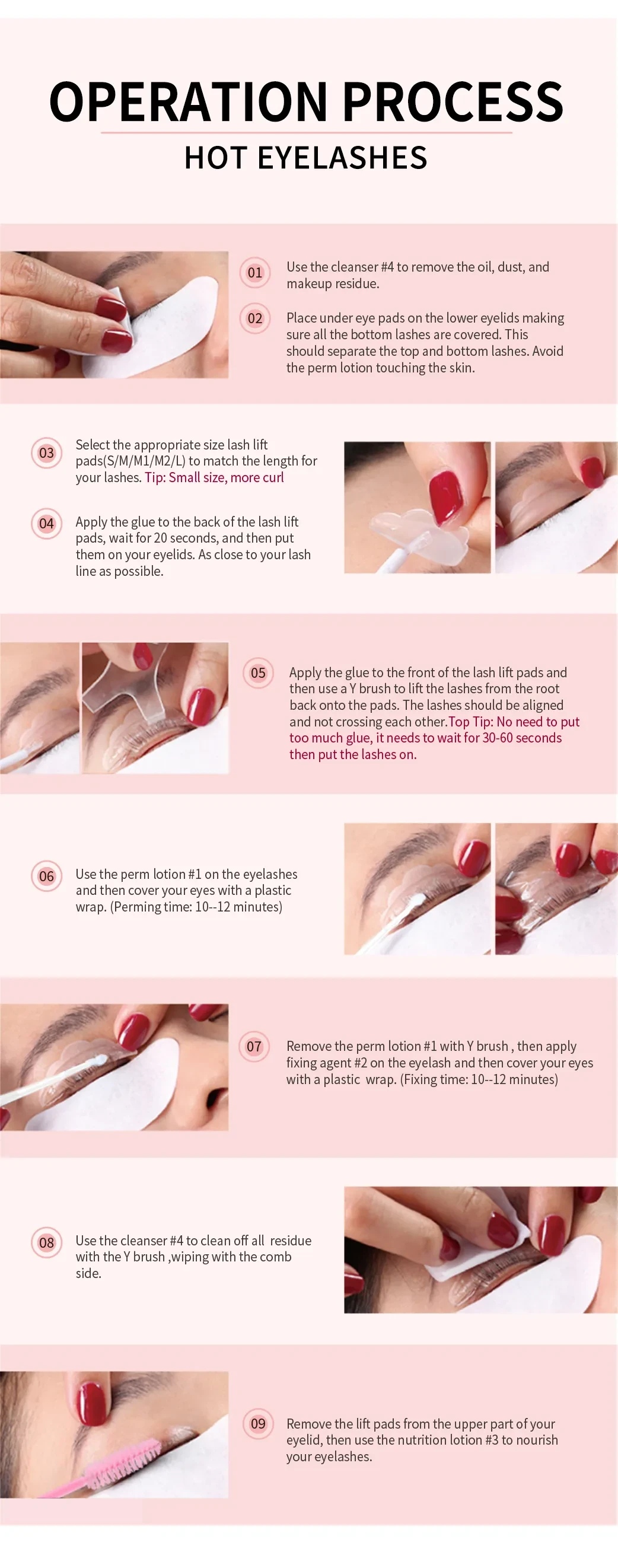 OPERATION PROCESS

HOT EYELASHES

01 Use the cleanser #4 to remove the oil, dust, and makeup residue.

02 Place under eye pads on the lower eyelids making sure all the bottom lashes are covered. This should separate the top and bottom lashes. Avoid the perm lotion touching the skin.

03 Select the appropriate size lash lift pads(S/M/M1/M2/L) to match the length for your lashes. Tip: Small size, more curl

04 Apply the glue to the back of the lash lift pads, wait for 20 seconds, and then put them on your eyelids. As close to your lash line as possible.

05 Apply the glue to the front of the lash lift pads and then use a Y brush to lift the lashes from the root back onto the pads. The lashes should be aligned and not crossing each other.Top Tip: No need to put too much glue, it needs to wait for 30-60 seconds then put the lashes on.

06 Use the perm lotion #1 on the eyelashes and then cover your eyes with a plastic wrap. (Perming time: 10--12 minutes)

07 Remove the perm lotion #1 with Y brush , then apply fixing agent #2 on the eyelash and then cover your eyes with a plastic wrap. (Fixing time: 10--12 minutes)

08 Use the cleanser #4 to clean off all residue with the Y brush ,wiping with the comb side.

09 Remove the lift pads from the upper part of your eyelid, then use the nutrition lotion #3 to nourish your eyelashes.