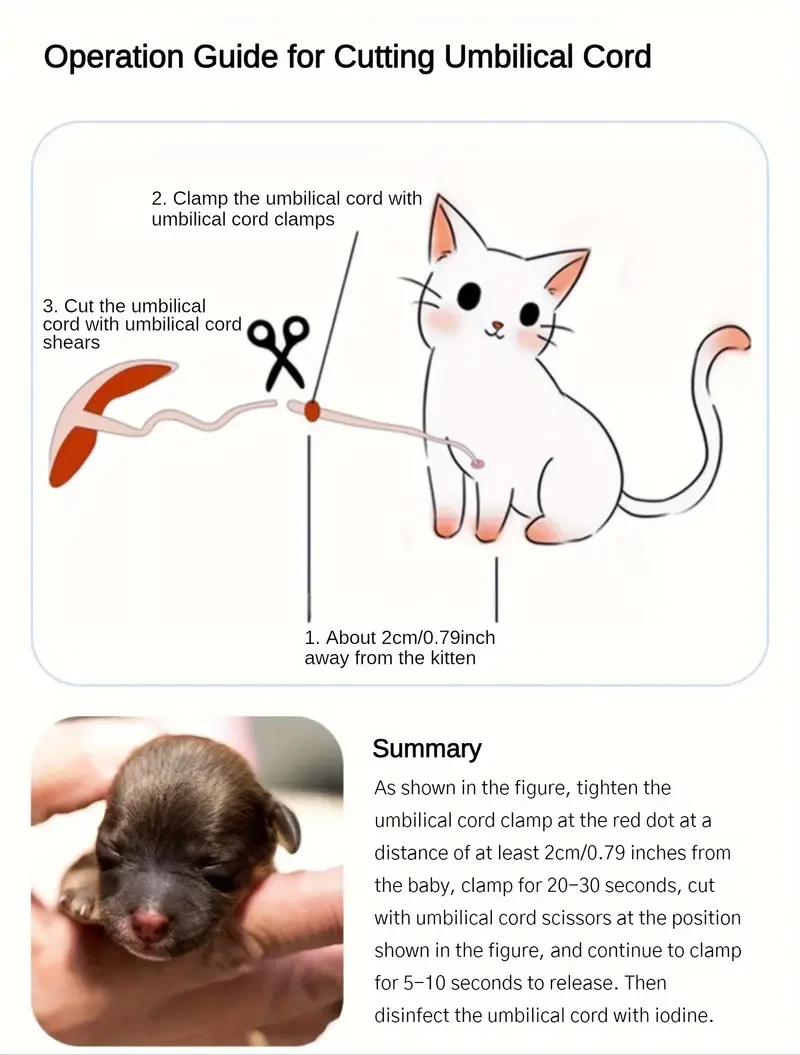 Operation Guide for Cutting Umbilical Cord

2. Clamp the umbilical cord with umbilical cord clamps

3. Cut the umbilical cord with umbilical cord shears

1. About 2cm/0.79inch away from the kitten

Summary

As shown in the figure, tighten the umbilical cord clamp at the red dot at a distance of at least 2cm/0.79 inches from the baby, clamp for 20-30 seconds, cut with umbilical cord scissors at the position shown in the figure, and continue to clamp for 5-10 seconds to release. Then disinfect the umbilical cord with iodine.