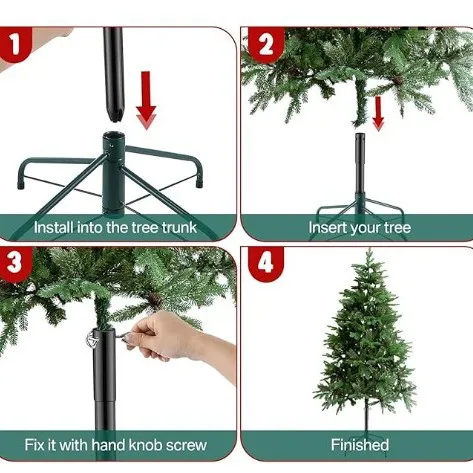 1

Install into the tree trunk

2

Insert your tree

3

Fix it with hand knob screw

4

Finished