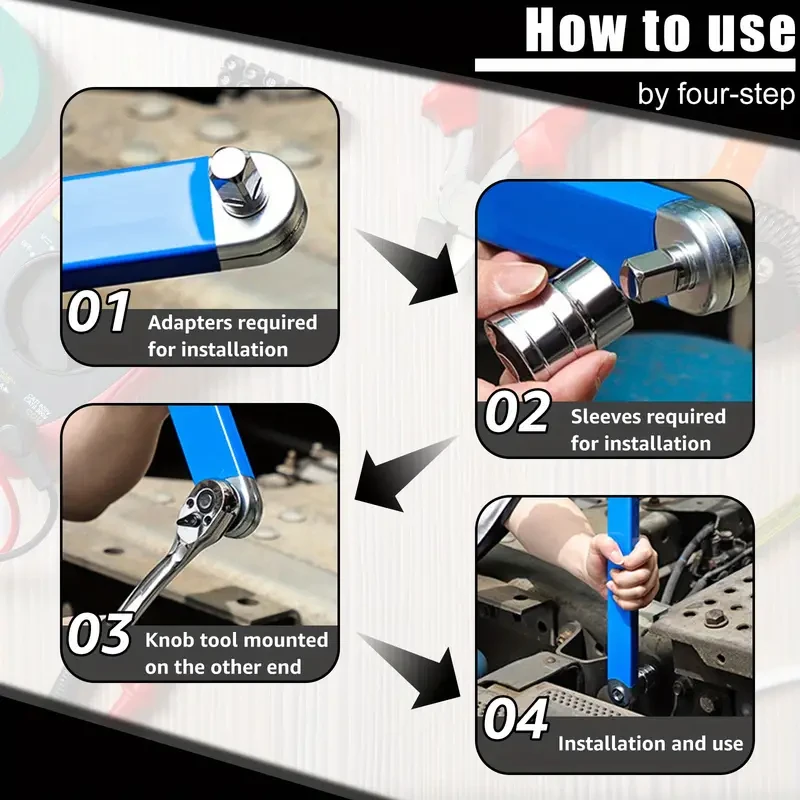 How to use
by four-step

01 Adapters required for installation

02 Sleeves required for installation

03 Knob tool mounted on the other end

04 Installation and use