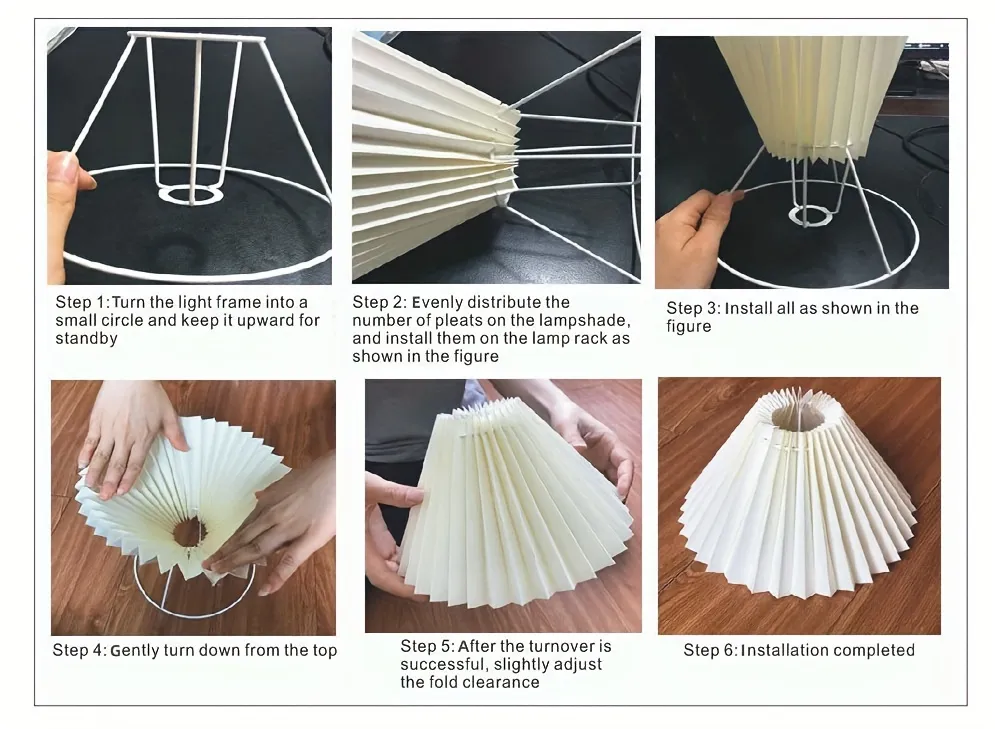 Step 1: Turn the light frame into a small circle and keep it upward for standby

Step 2: Evenly distribute the number of pleats on the lampshade, and install them on the lamp rack as shown in the figure

Step 3: Install all as shown in the figure

Step 4: Gently turn down from the top

Step 5: After the turnover is successful, slightly adjust the fold clearance

Step 6: Installation completed