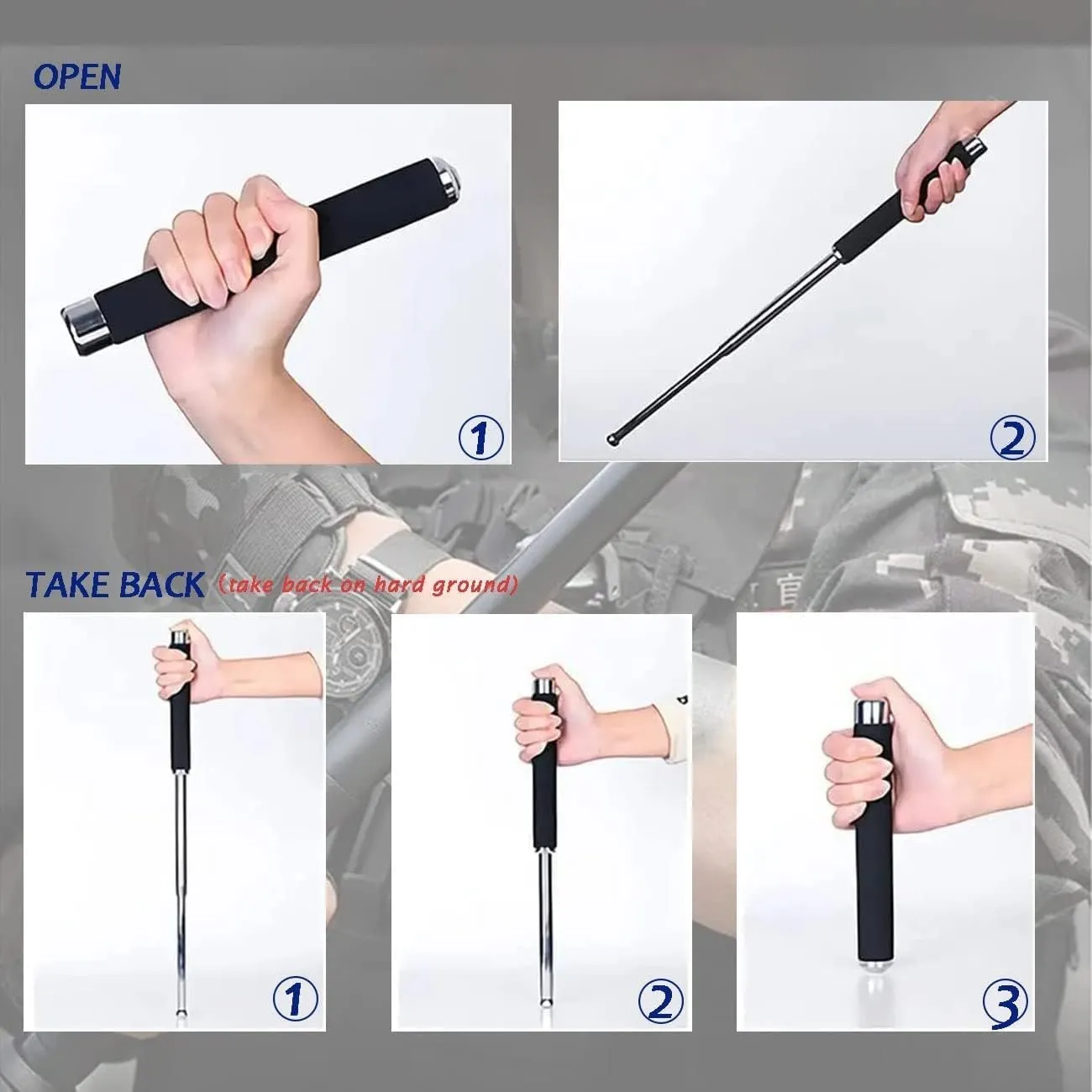 OPEN

①

②

TAKE BACK (take back on hard ground)

①

②

③