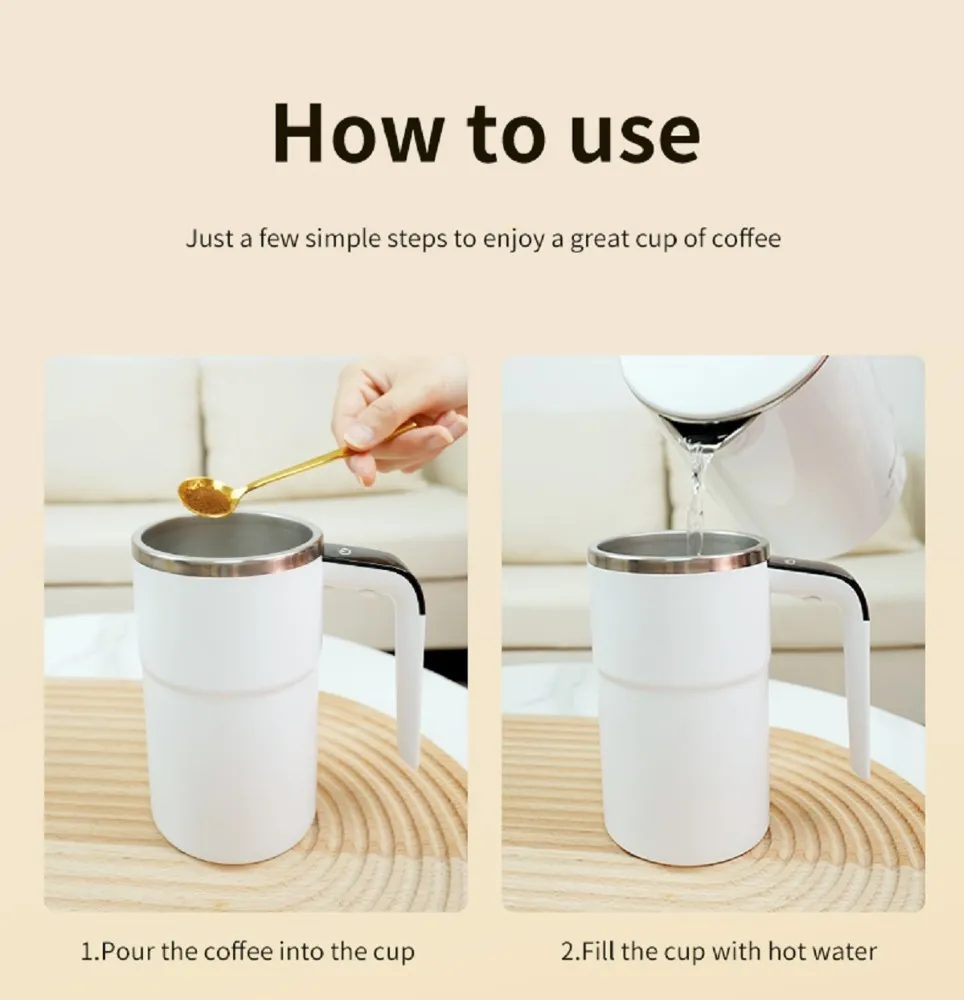 How to use

Just a few simple steps to enjoy a great cup of coffee

1.Pour the coffee into the cup

2.Fill the cup with hot water