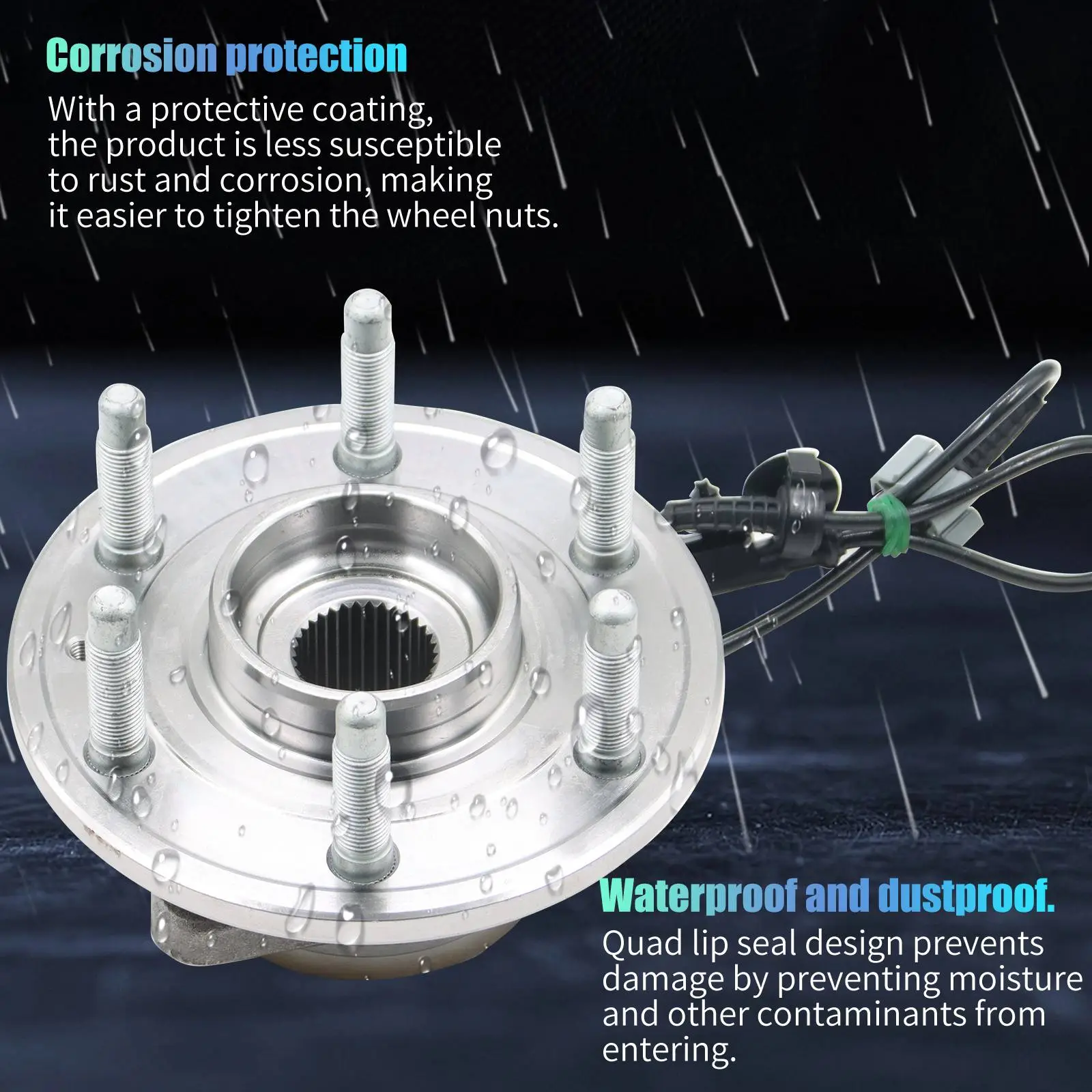 Corrosion protection

With a protective coating, the product is less susceptible to rust and corrosion, making it easier to tighten the wheel nuts.

Waterproof and dustproof.

Quad lip seal design prevents damage by preventing moisture and other contaminants from entering.