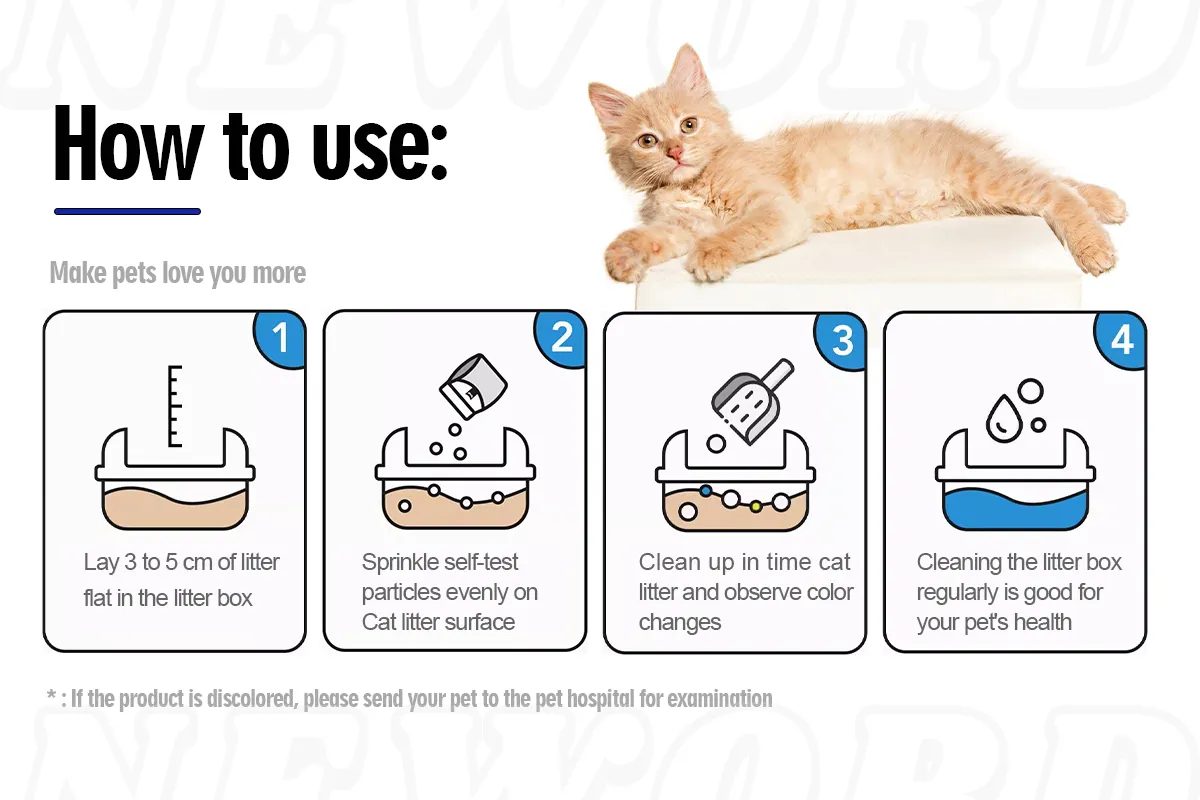 How to use:

Make pets love you more

1
Lay 3 to 5 cm of litter flat in the litter box

2
Sprinkle self-test particles evenly on Cat litter surface

3
Clean up in time cat litter and observe color changes

4
Cleaning the litter box regularly is good for your pet's health

* : If the product is discolored, please send your pet to the pet hospital for examination