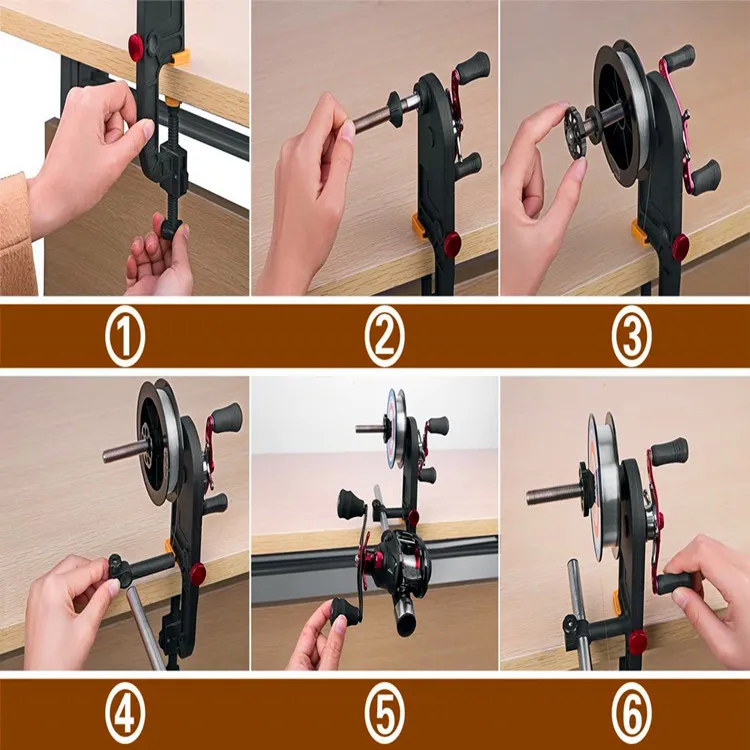 ①
②
③
④
⑤
⑥