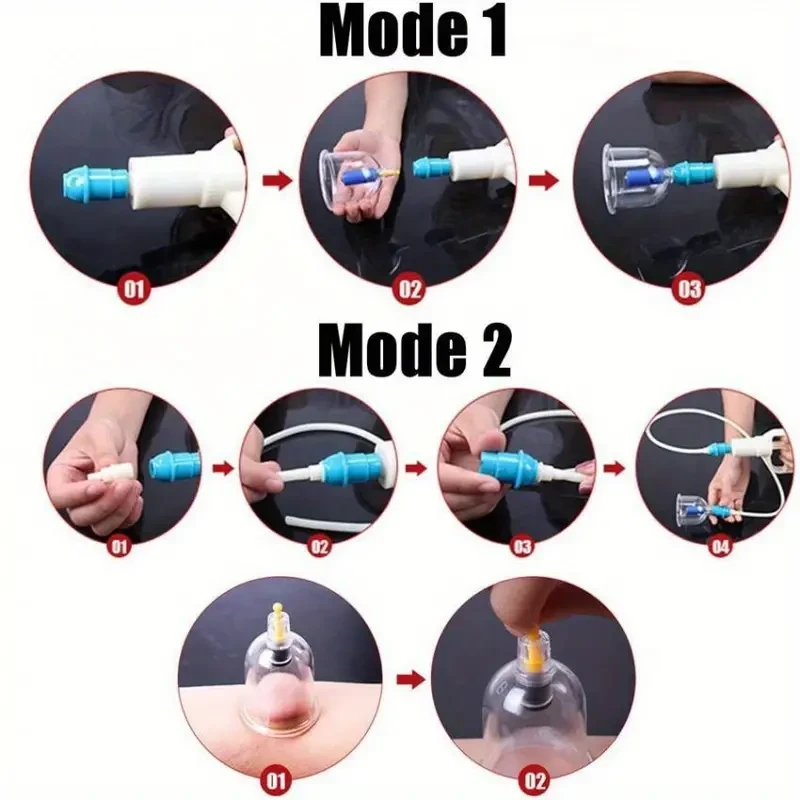 Mode 1

01

02

03

Mode 2

01

02

03

04

01

02