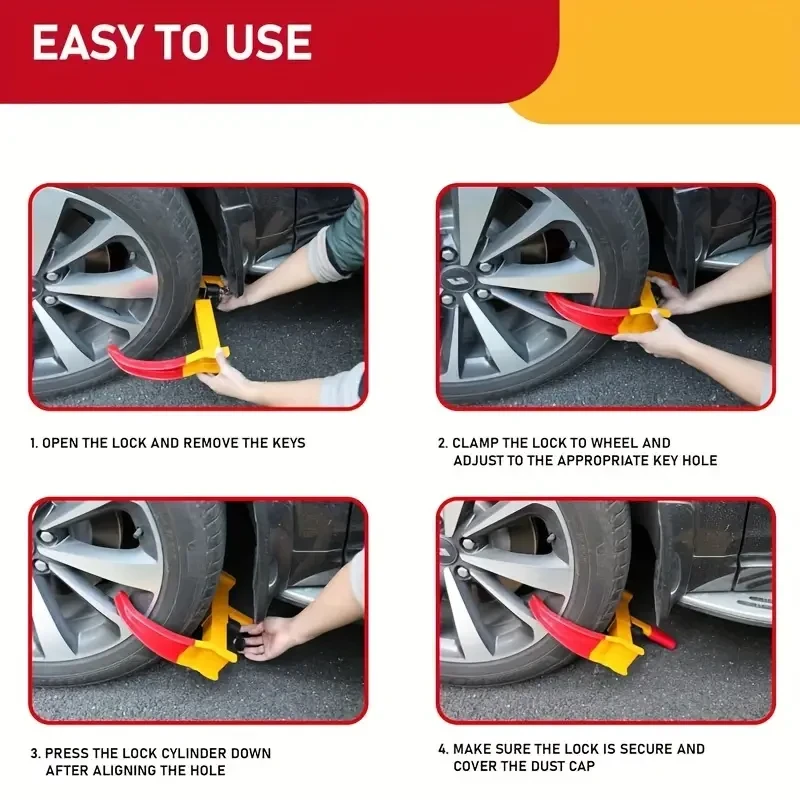 EASY TO USE

1. OPEN THE LOCK AND REMOVE THE KEYS

2. CLAMP THE LOCK TO WHEEL AND ADJUST TO THE APPROPRIATE KEY HOLE

3. PRESS THE LOCK CYLINDER DOWN AFTER ALIGNING THE HOLE

4. MAKE SURE THE LOCK IS SECURE AND COVER THE DUST CAP