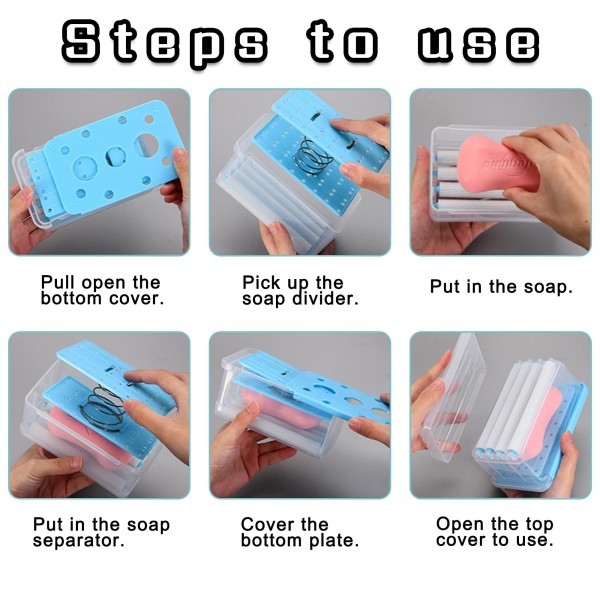 Steps to use

Pull open the bottom cover.

Pick up the soap divider.

Put in the soap.

Put in the soap separator.

Cover the bottom plate.

Open the top cover to use.