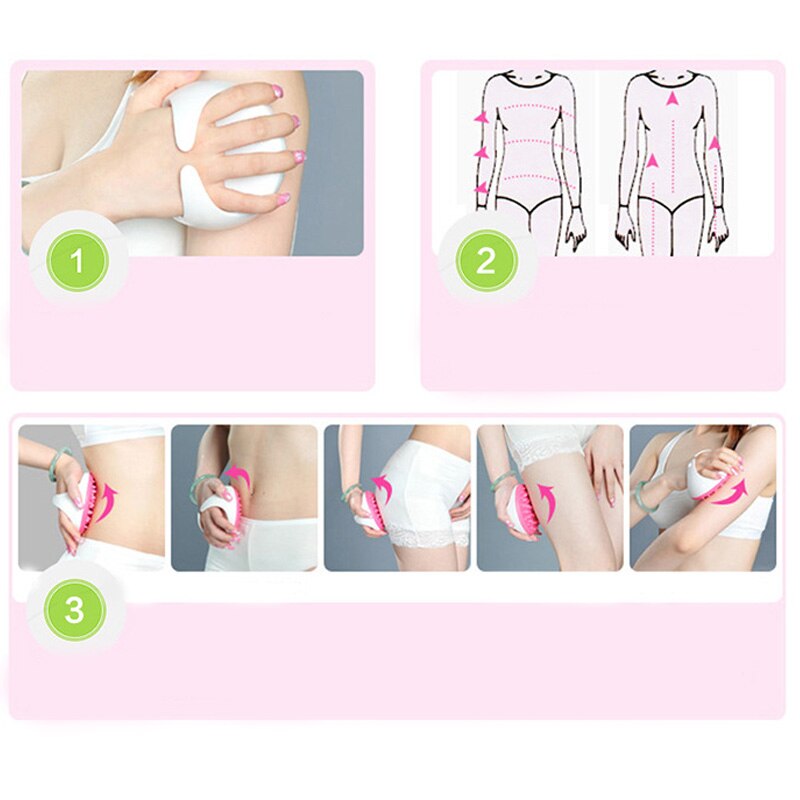 1

2

3