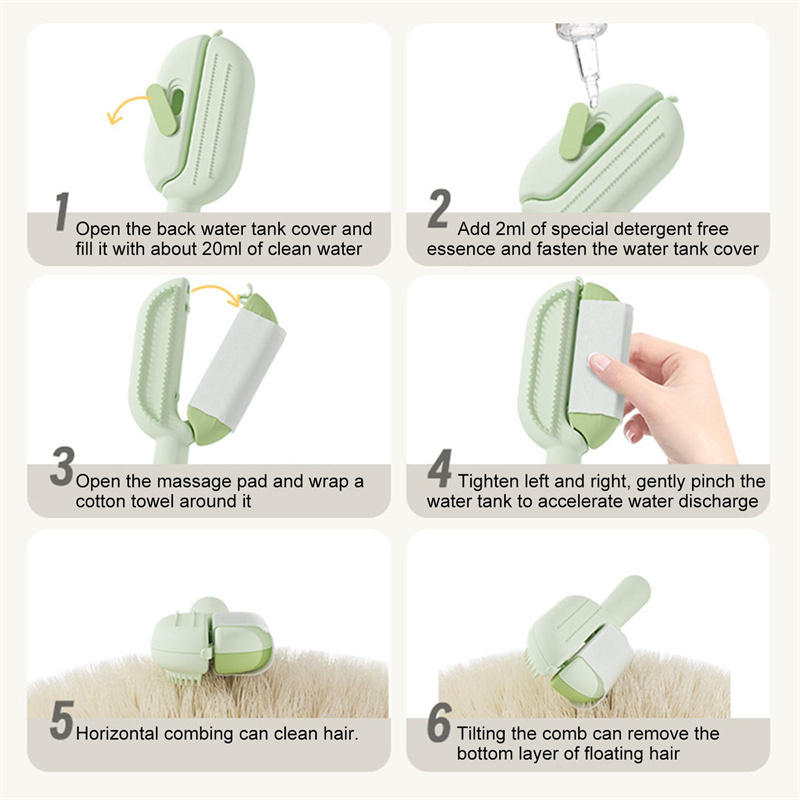 1 Open the back water tank cover and fill it with about 20ml of clean water

2 Add 2ml of special detergent free essence and fasten the water tank cover

3 Open the massage pad and wrap a cotton towel around it

4 Tighten left and right, gently pinch the water tank to accelerate water discharge

5 Horizontal combing can clean hair.

6 Tilting the comb can remove the bottom layer of floating hair