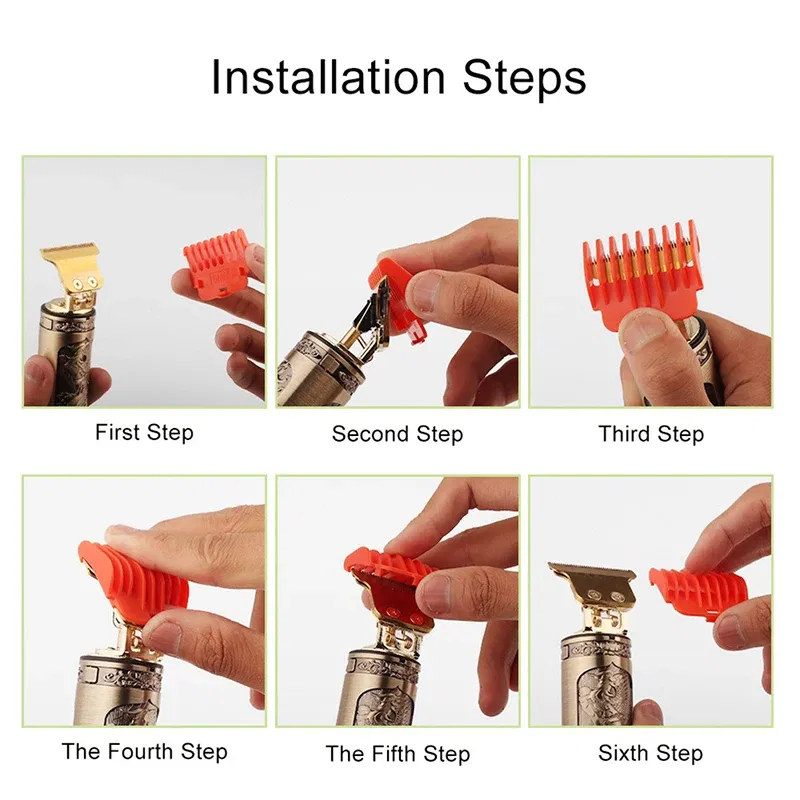 Installation Steps

First Step

Second Step

Third Step

The Fourth Step

The Fifth Step

Sixth Step