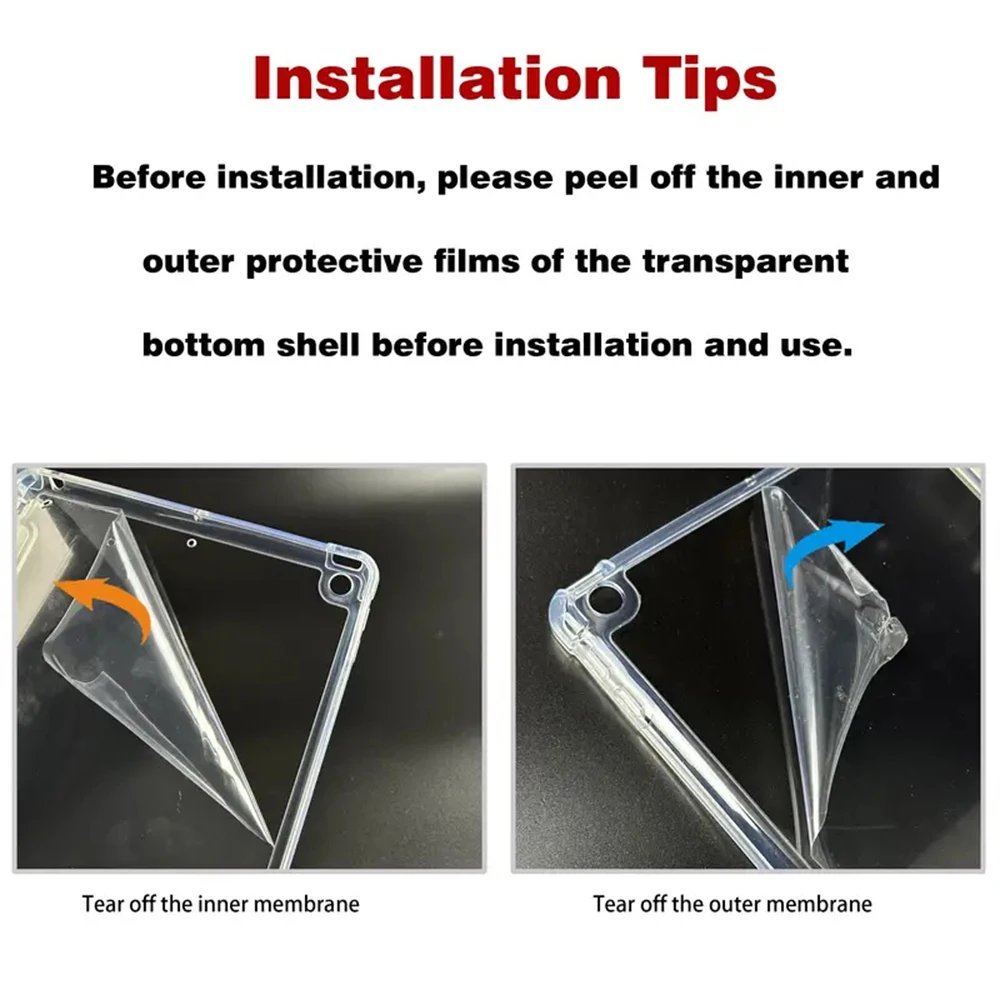 Installation Tips

Before installation, please peel off the inner and outer protective films of the transparent bottom shell before installation and use.

Tear off the inner membrane

Tear off the outer membrane