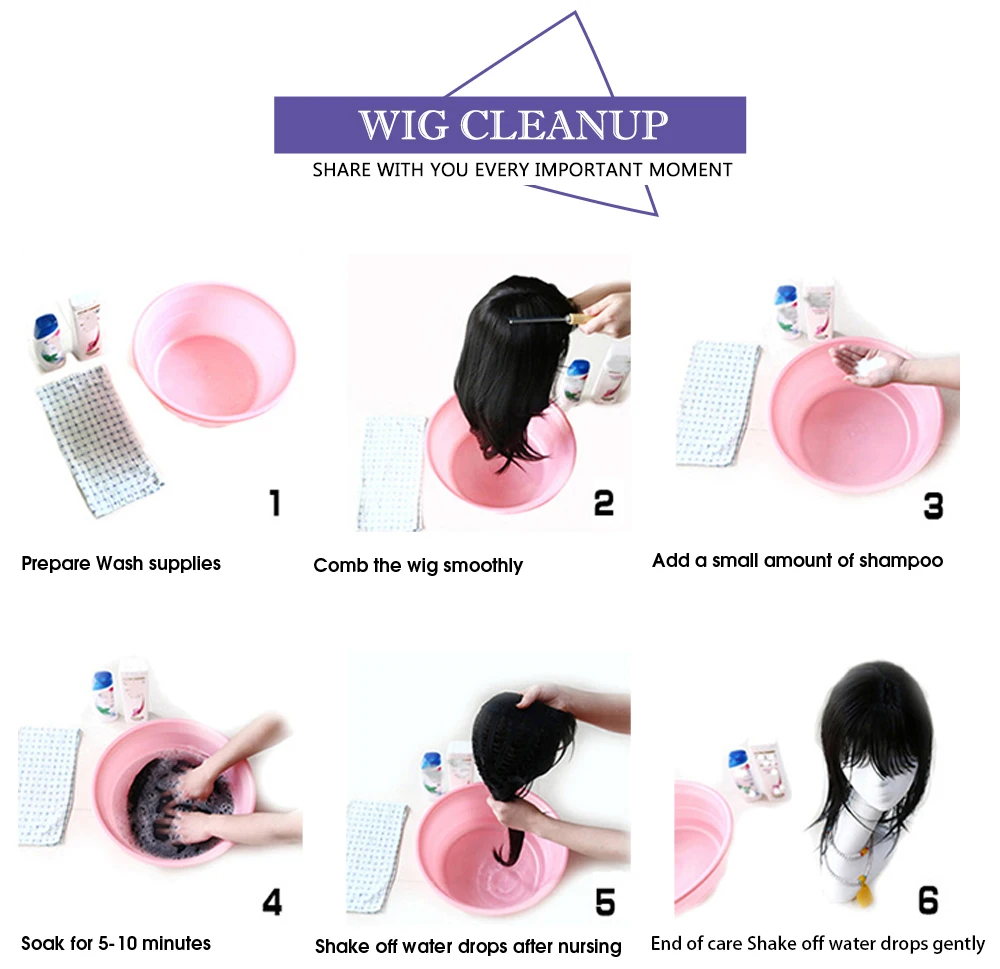 WIG CLEANUP
SHARE WITH YOU EVERY IMPORTANT MOMENT

1
Prepare Wash supplies

2
Comb the wig smoothly

3
Add a small amount of shampoo

4
Soak for 5-10 minutes

5
Shake off water drops after nursing

6
End of care Shake off water drops gently