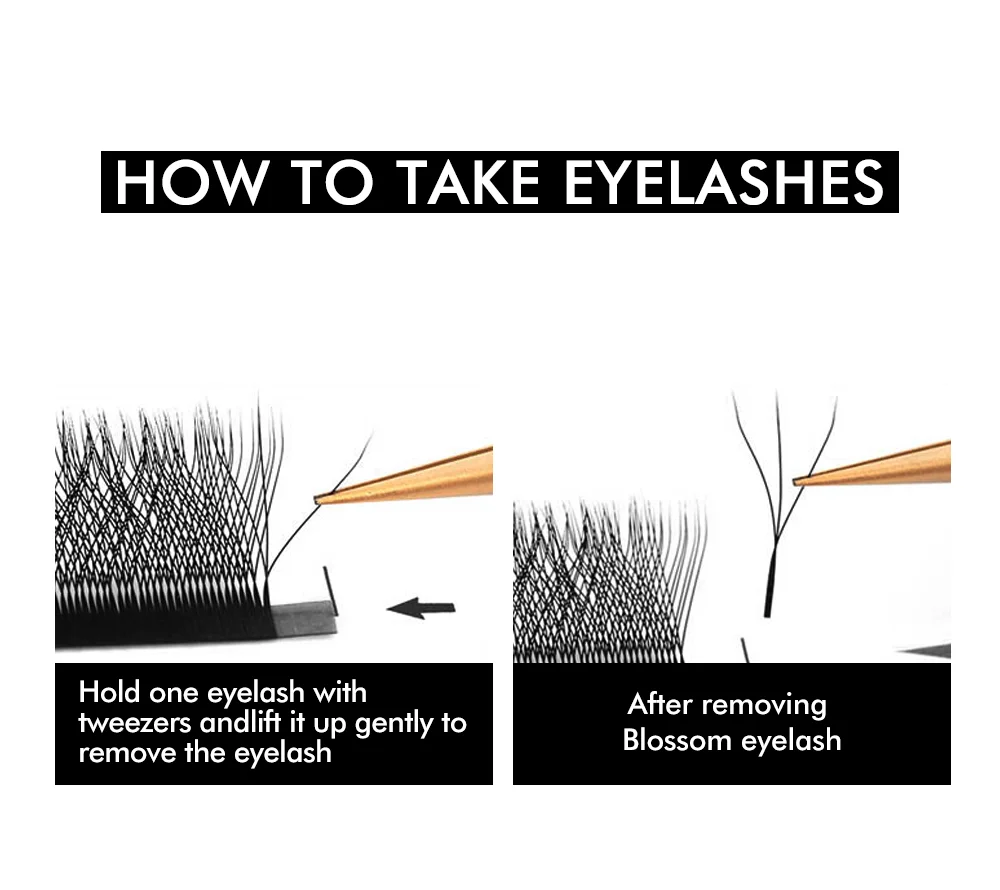 HOW TO TAKE EYELASHES

Hold one eyelash with tweezers andlift it up gently to remove the eyelash

After removing Blossom eyelash