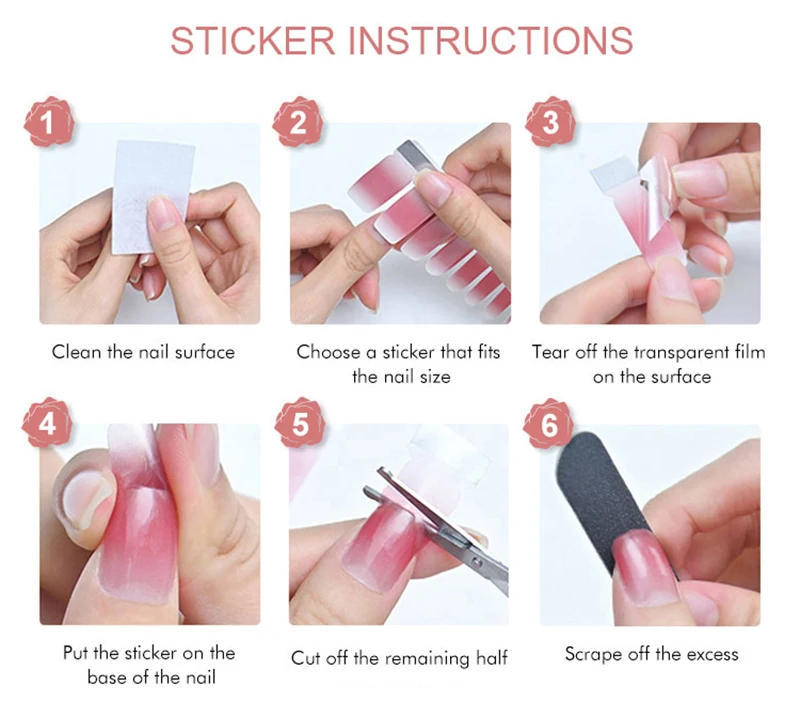 STICKER INSTRUCTIONS

1

Clean the nail surface

2

Choose a sticker that fits the nail size

3

Tear off the transparent film on the surface

4

Put the sticker on the base of the nail

5

Cut off the remaining half

6

Scrape off the excess