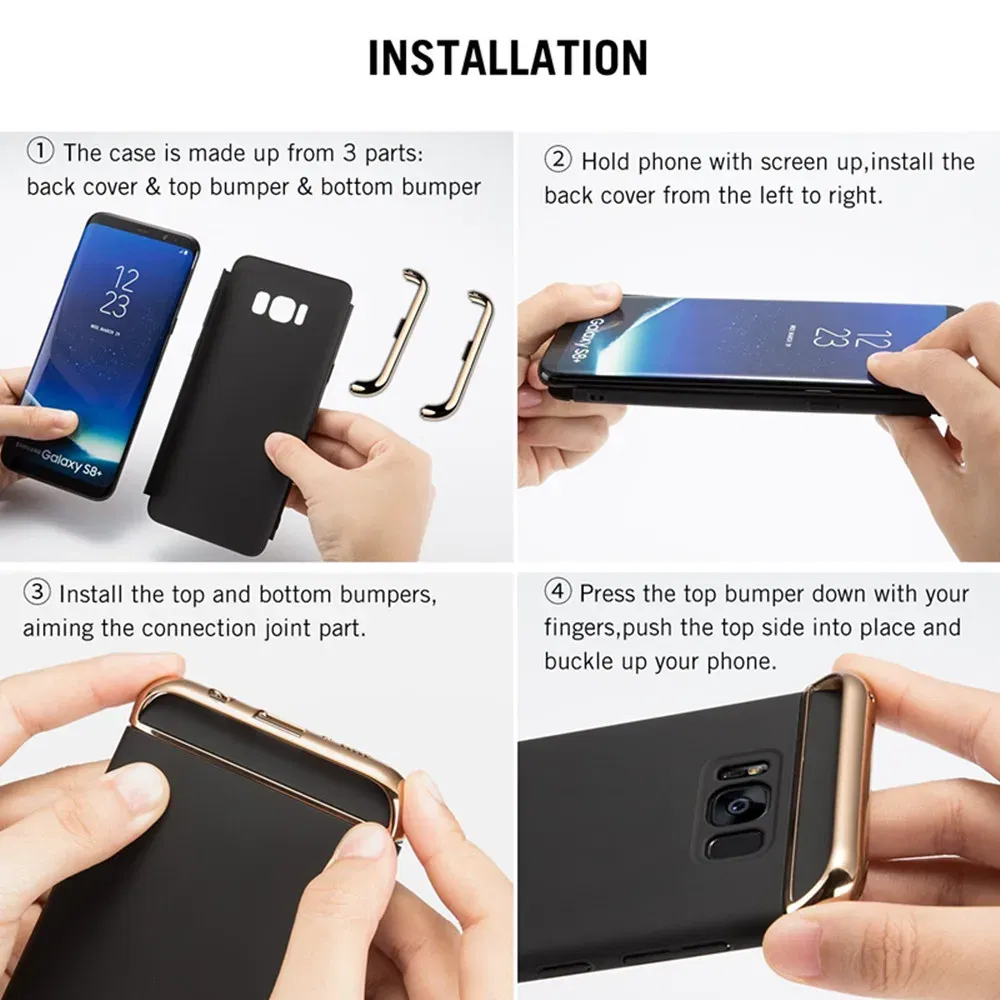 INSTALLATION

① The case is made up from 3 parts: back cover & top bumper & bottom bumper

12
23

Galaxy S8+

② Hold phone with screen up,install the back cover from the left to right.

Galaxy S8+

12
23

③ Install the top and bottom bumpers, aiming the connection joint part.

④ Press the top bumper down with your fingers,push the top side into place and buckle up your phone.