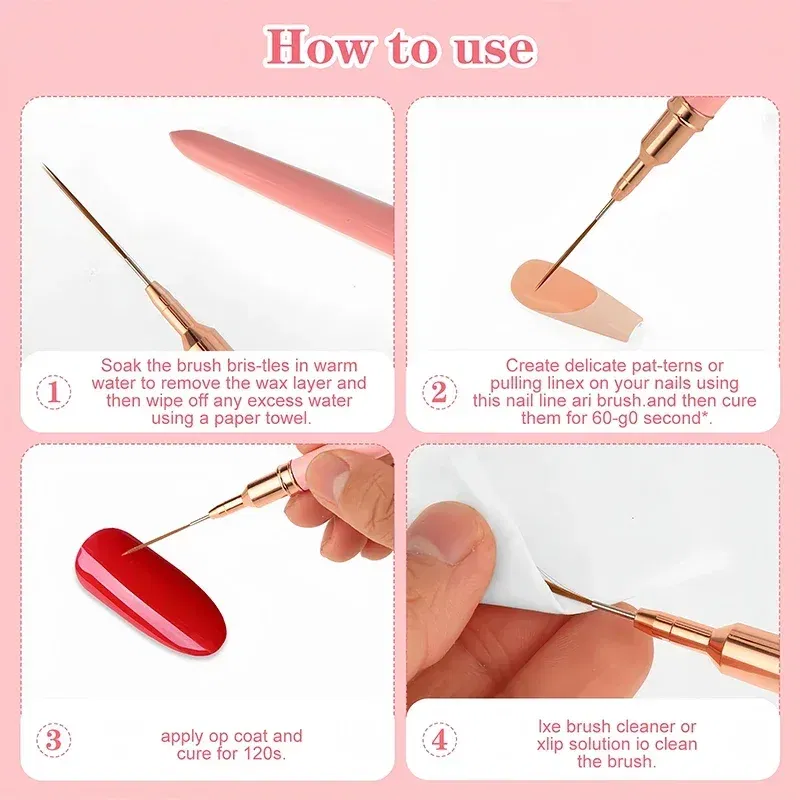 How to use

1
Soak the brush bris-tles in warm water to remove the wax layer and then wipe off any excess water using a paper towel.

2
Create delicate pat-terns or pulling linex on your nails using this nail line ari brush.and then cure them for 60-g0 second*.

3
apply op coat and cure for 120s.

4
lxe brush cleaner or xlip solution io clean the brush.