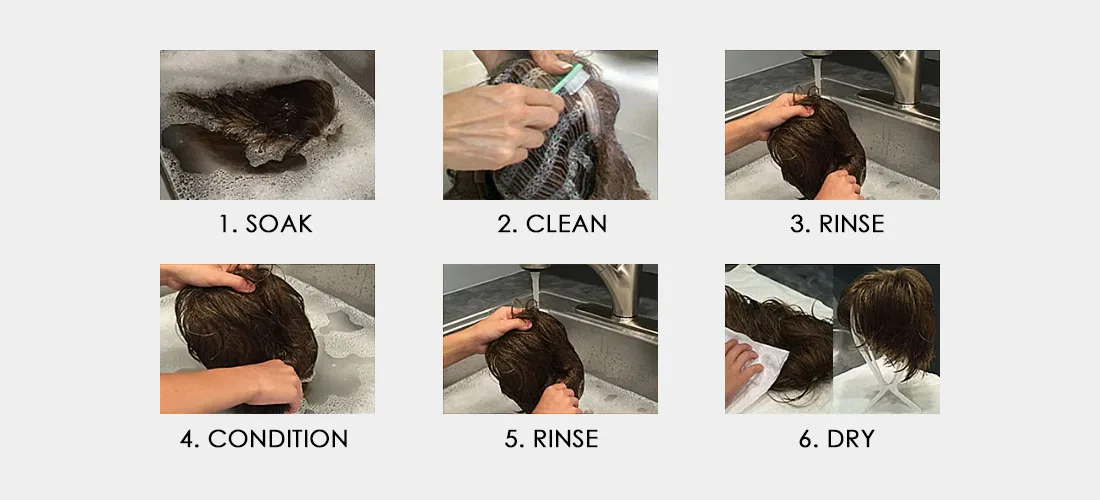 1. SOAK

2. CLEAN

3. RINSE

4. CONDITION

5. RINSE

6. DRY