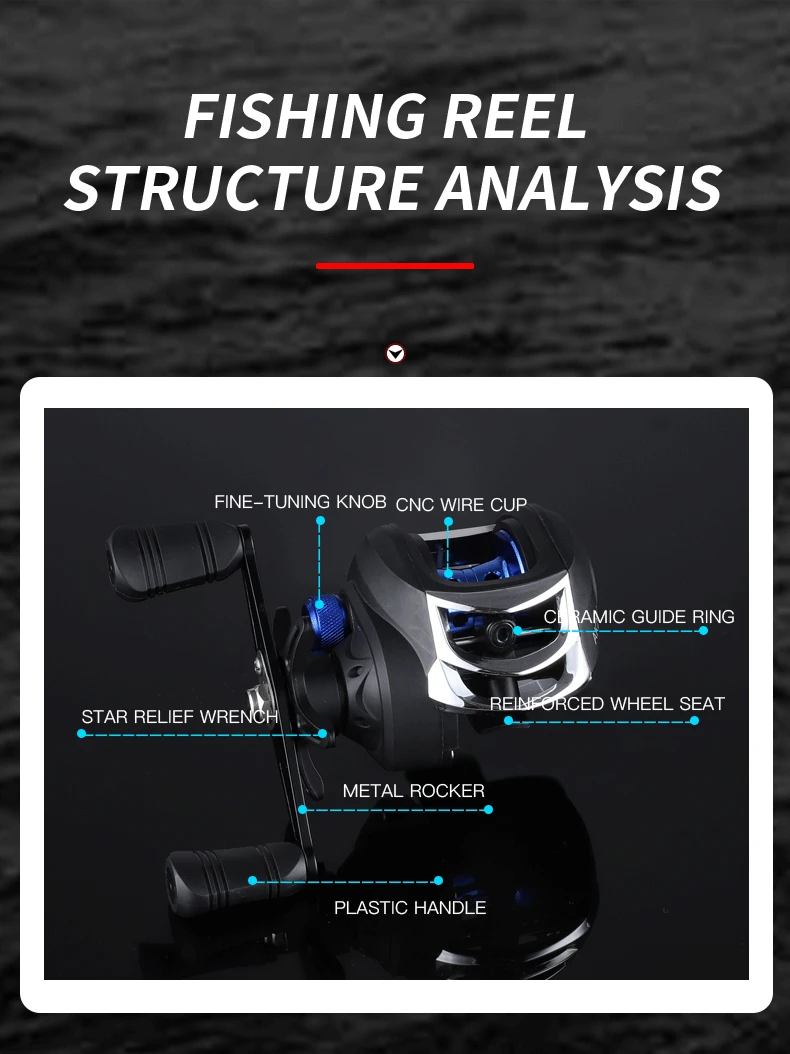 FISHING REEL STRUCTURE ANALYSIS

FINE-TUNING KNOB
CNC WIRE CUP
CERAMIC GUIDE RING
STAR RELIEF WRENCH
REINFORCED WHEEL SEAT
METAL ROCKER
PLASTIC HANDLE