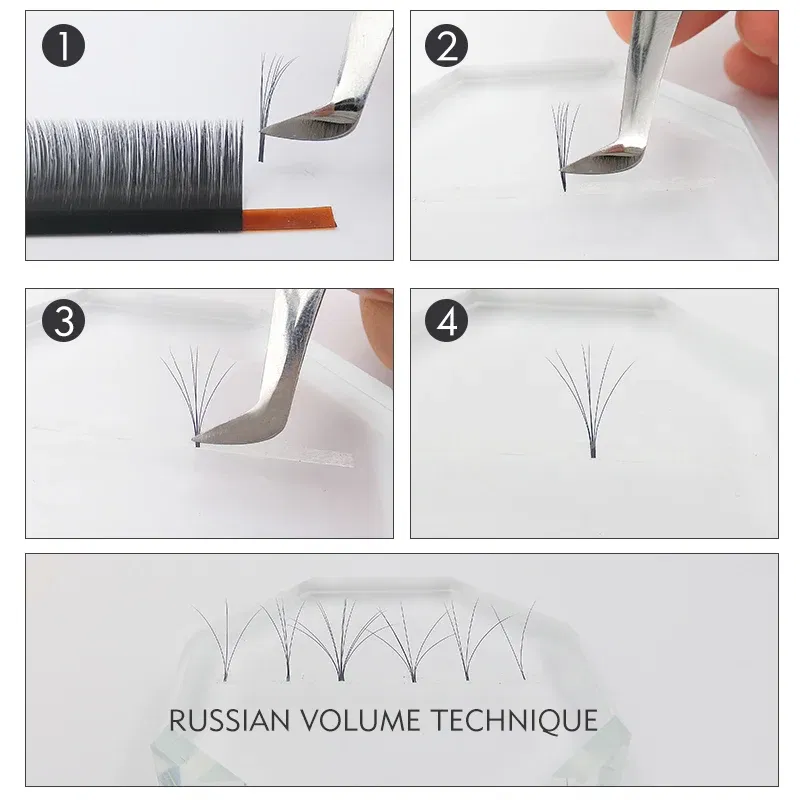 1

2

3

4

RUSSIAN VOLUME TECHNIQUE