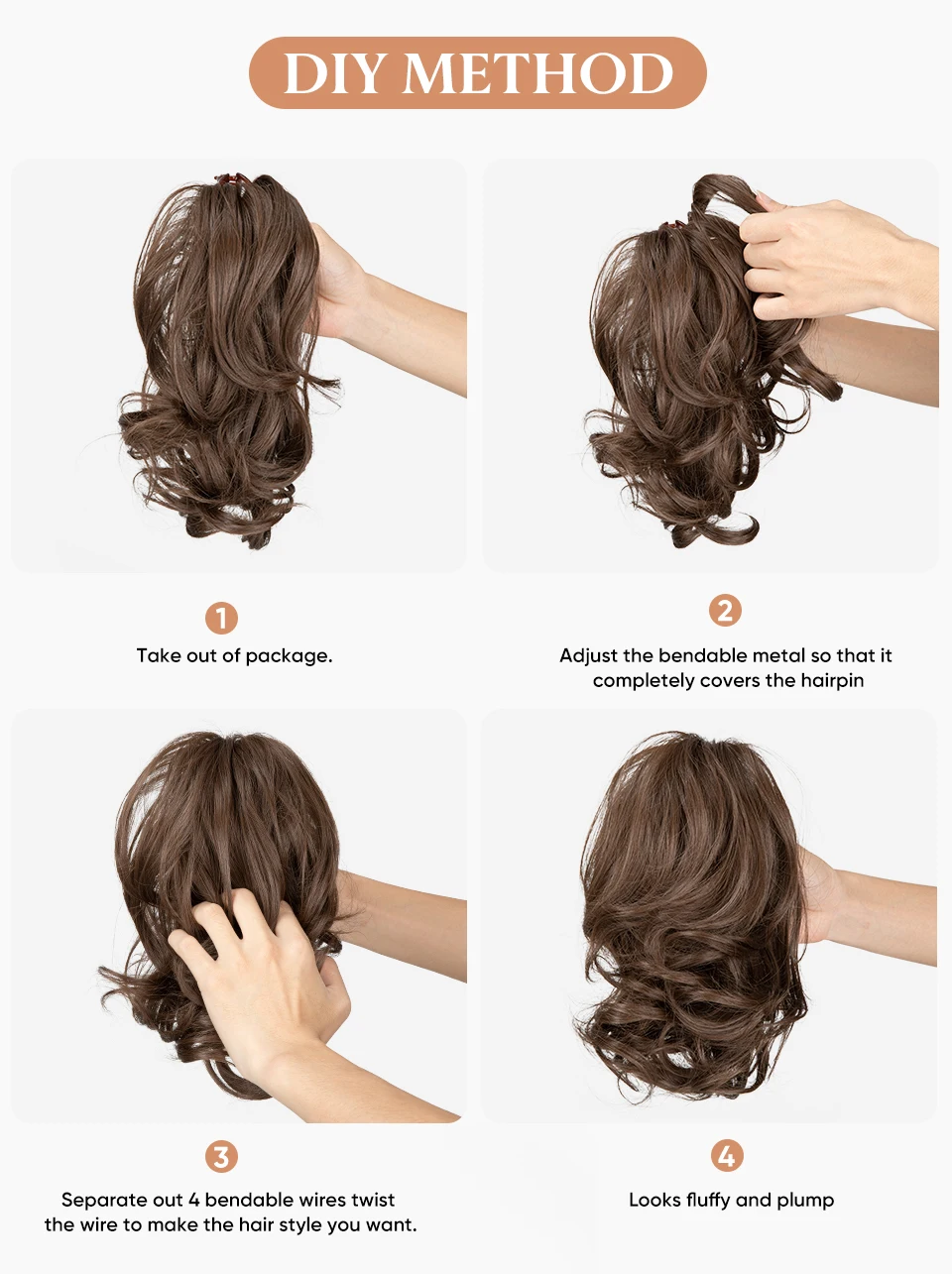 DIY METHOD

1
Take out of package.

2
Adjust the bendable metal so that it completely covers the hairpin

3
Separate out 4 bendable wires twist the wire to make the hair style you want.

4
Looks fluffy and plump