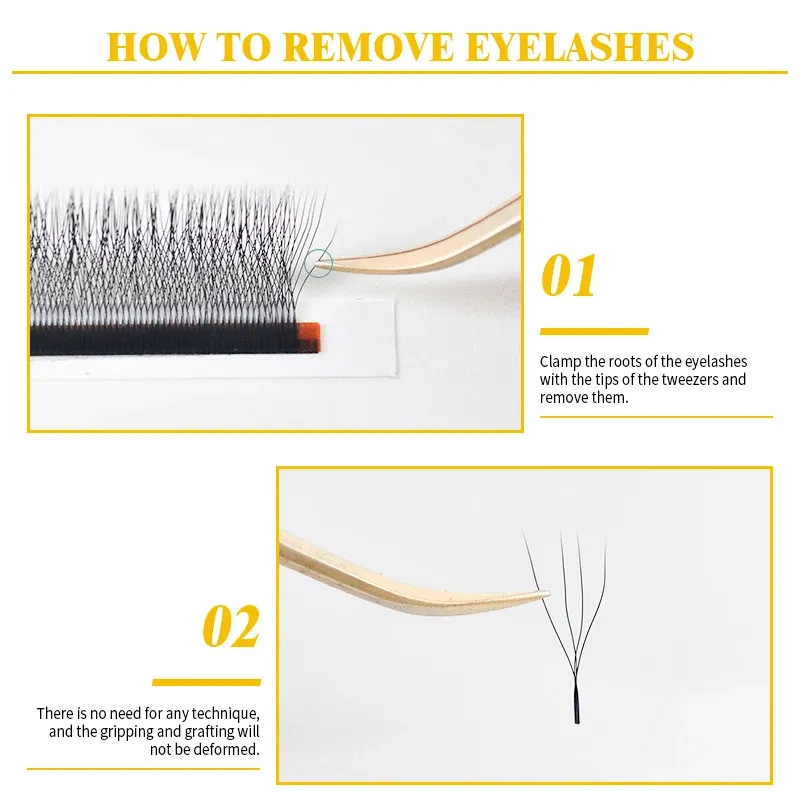 HOW TO REMOVE EYELASHES

01

Clamp the roots of the eyelashes with the tips of the tweezers and remove them.

02

There is no need for any technique, and the gripping and grafting will not be deformed.