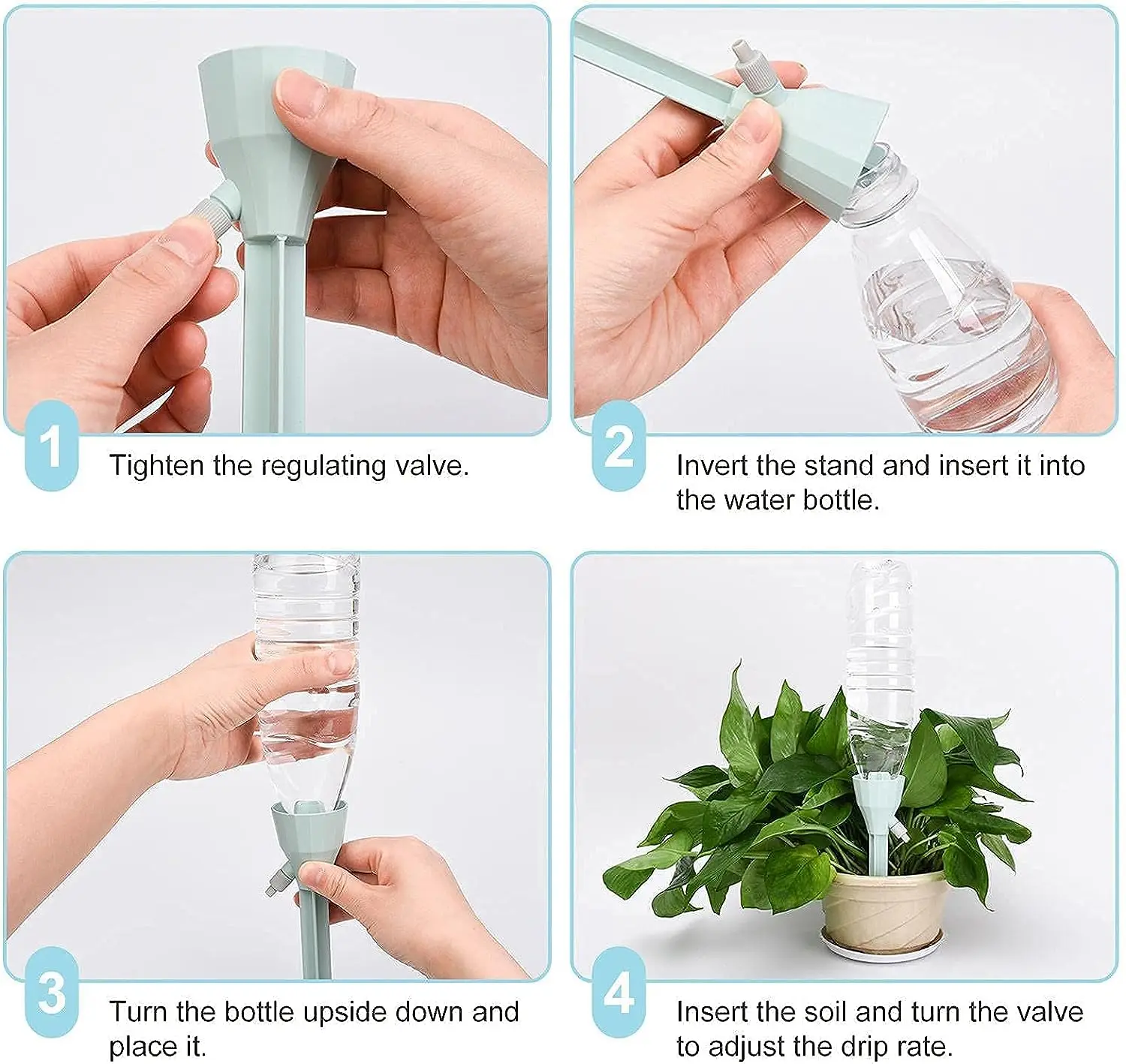 1
Tighten the regulating valve.

2
Invert the stand and insert it into the water bottle.

3
Turn the bottle upside down and place it.

4
Insert the soil and turn the valve to adjust the drip rate.