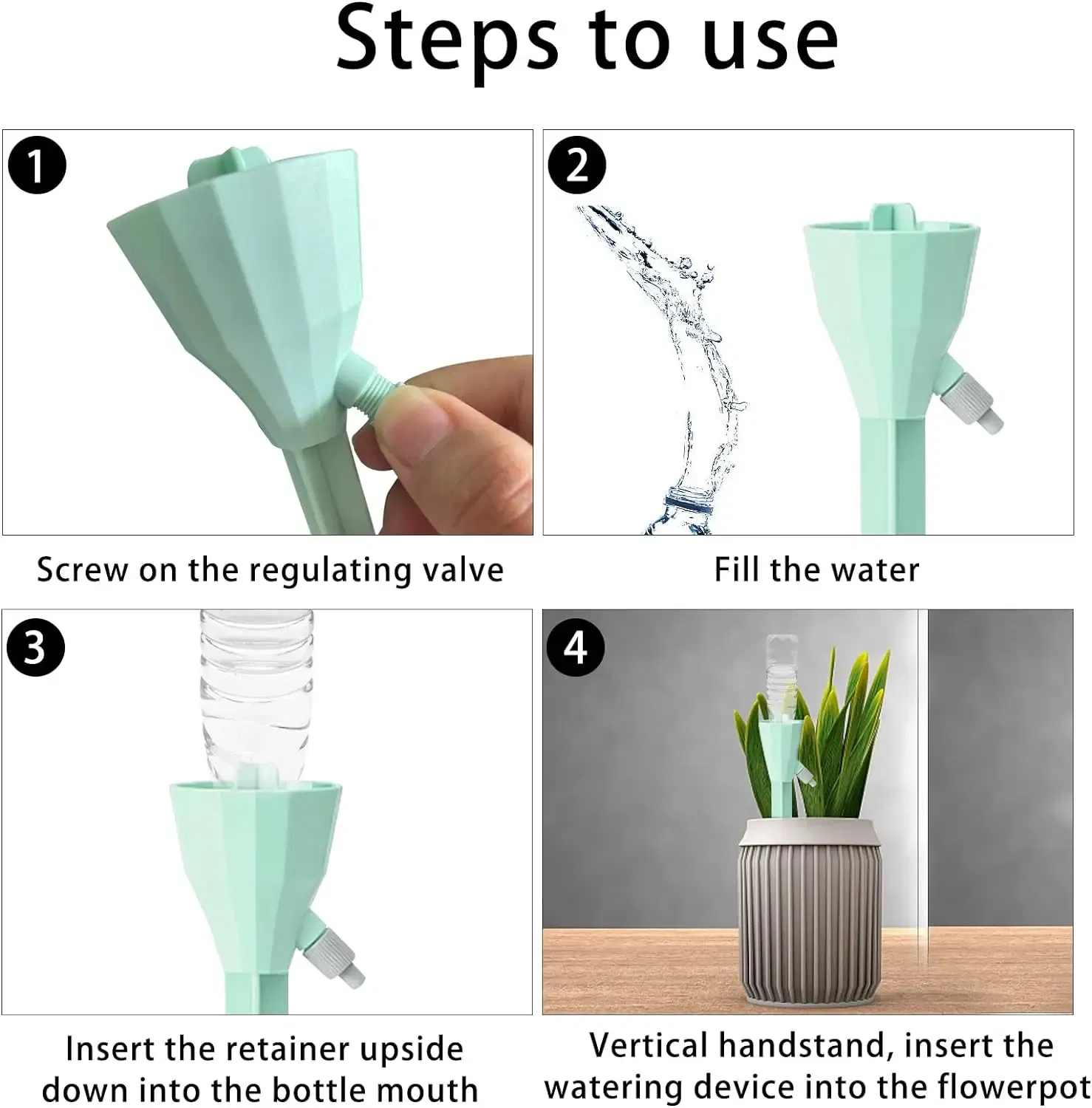 Steps to use

1

Screw on the regulating valve

2

Fill the water

3

Insert the retainer upside down into the bottle mouth

4

Vertical handstand, insert the watering device into the flowerpot