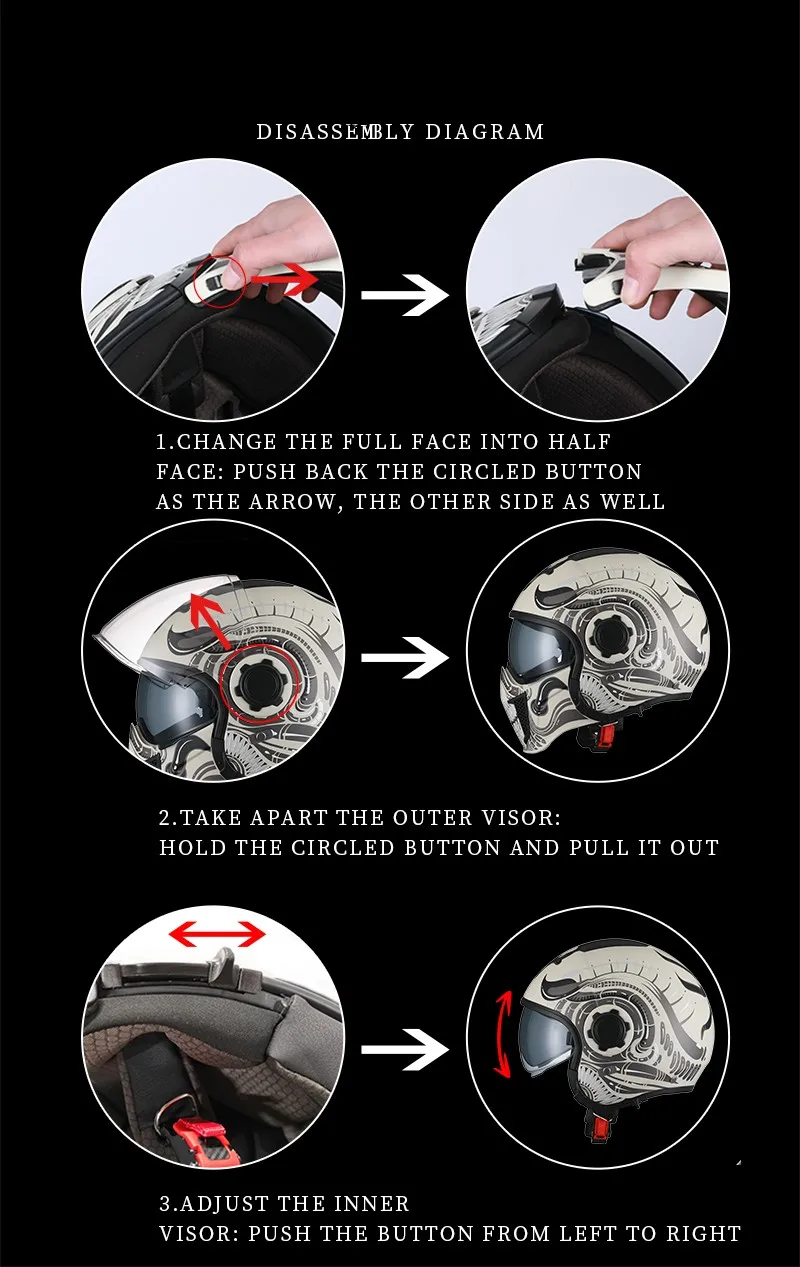 DISASSEMBLY DIAGRAM

1.CHANGE THE FULL FACE INTO HALF FACE: PUSH BACK THE CIRCLED BUTTON AS THE ARROW, THE OTHER SIDE AS WELL

2.TAKE APART THE OUTER VISOR: HOLD THE CIRCLED BUTTON AND PULL IT OUT

3.ADJUST THE INNER VISOR: PUSH THE BUTTON FROM LEFT TO RIGHT