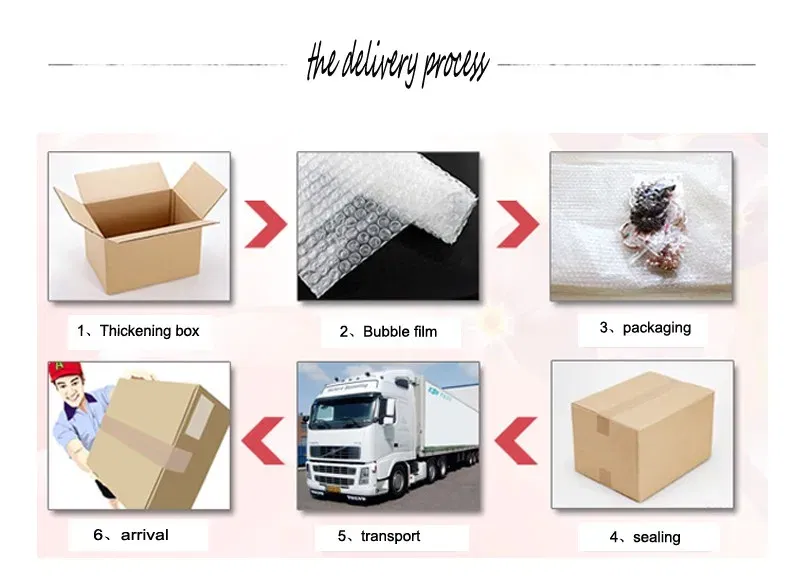 the delivery process

1、Thickening box

2、Bubble film

3、packaging

6、arrival

5、transport

4、sealing