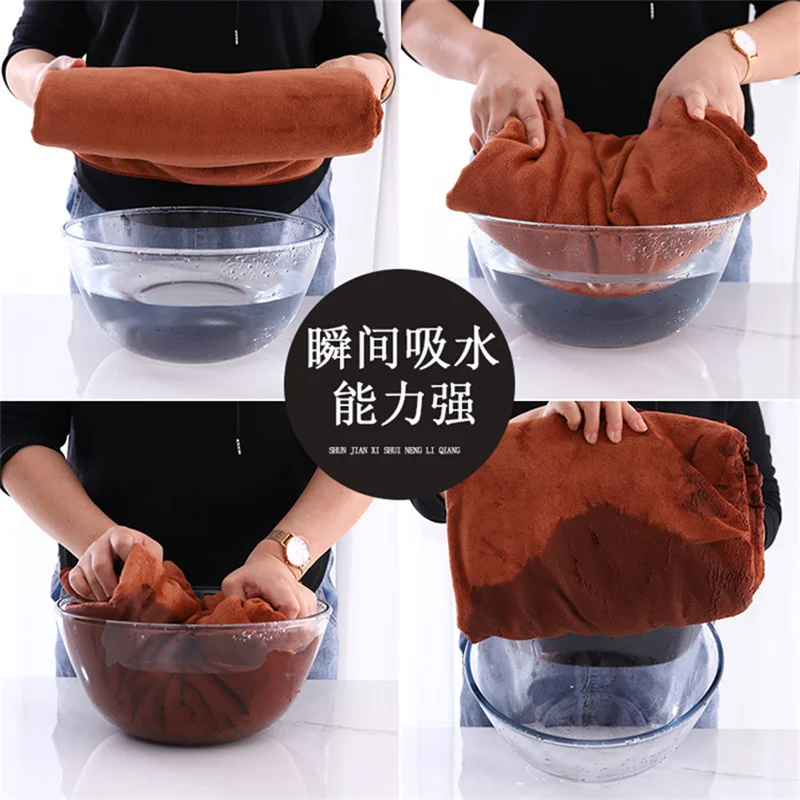 瞬间吸水
能力强

SHUN JIAN XI SHUI NENG LI QIANG