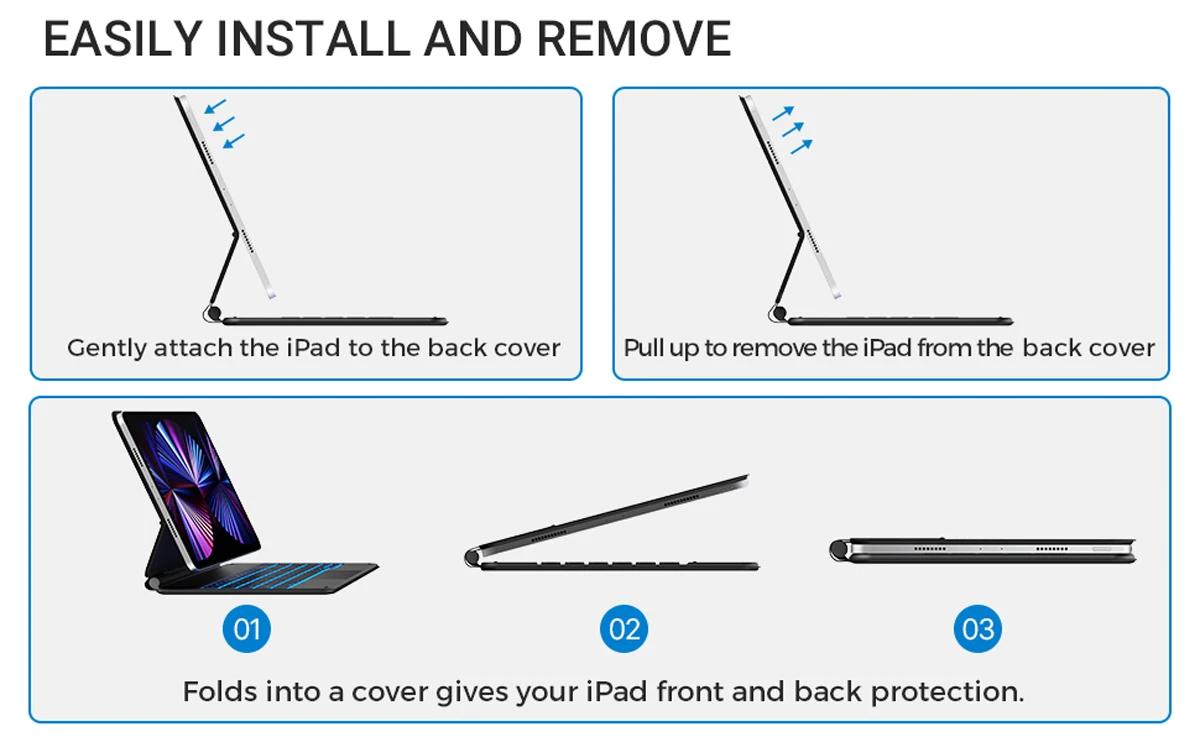 EASILY INSTALL AND REMOVE

Gently attach the iPad to the back cover

Pull up to remove the iPad from the back cover

01

02

03

Folds into a cover gives your iPad front and back protection.