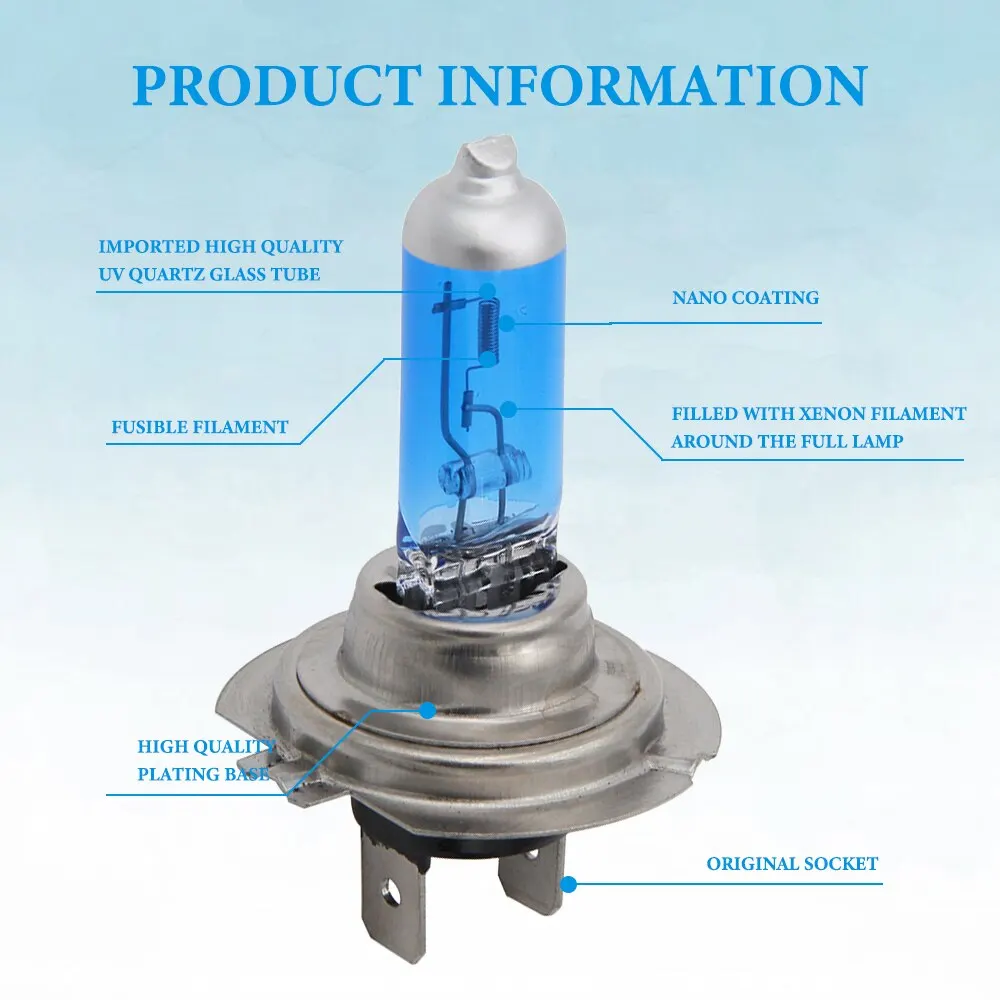 PRODUCT INFORMATION

IMPORTED HIGH QUALITY UV QUARTZ GLASS TUBE

NANO COATING

FUSIBLE FILAMENT

FILLED WITH XENON FILAMENT AROUND THE FULL LAMP

HIGH QUALITY PLATING BASE

ORIGINAL SOCKET