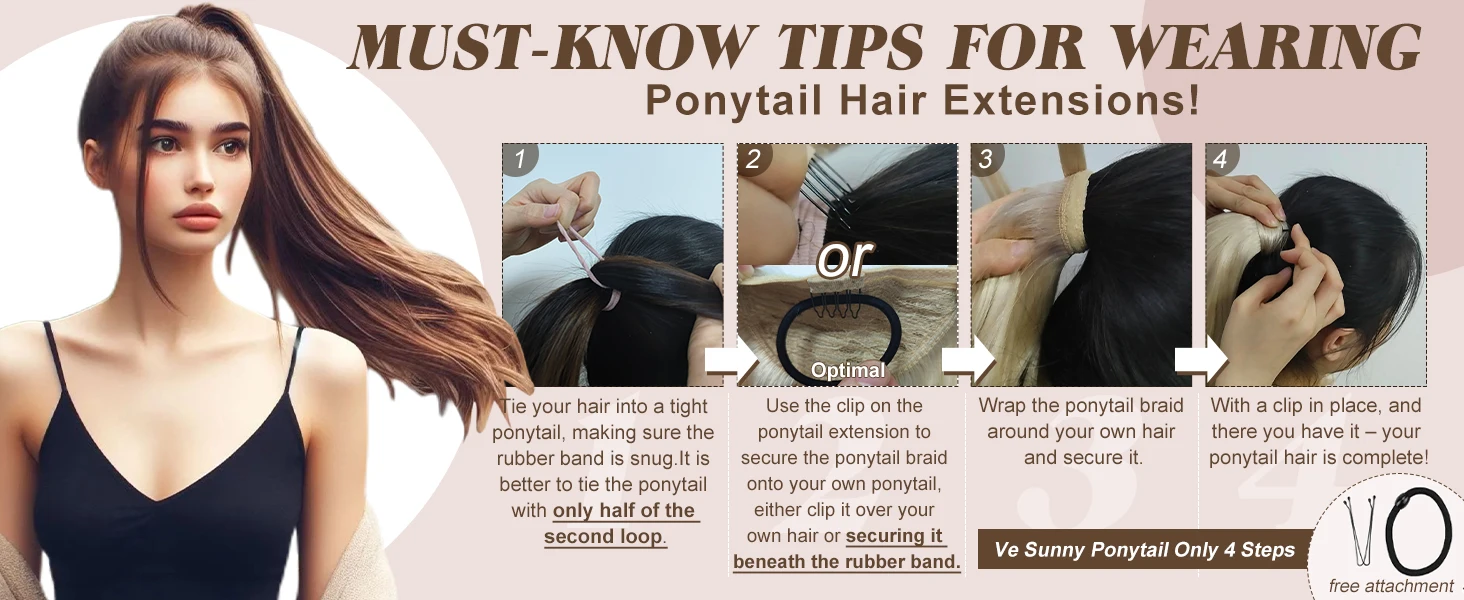 MUST-KNOW TIPS FOR WEARING
Ponytail Hair Extensions!

1

2

or

Optimal

3

4

Tie your hair into a tight ponytail, making sure the rubber band is snug.It is better to tie the ponytail with only half of the second loop.

Use the clip on the ponytail extension to secure the ponytail braid onto your own ponytail, either clip it over your own hair or securing it beneath the rubber band.

Wrap the ponytail braid around your own hair and secure it.

With a clip in place, and there you have it – your ponytail hair is complete!

Ve Sunny Ponytail Only 4 Steps

free attachment