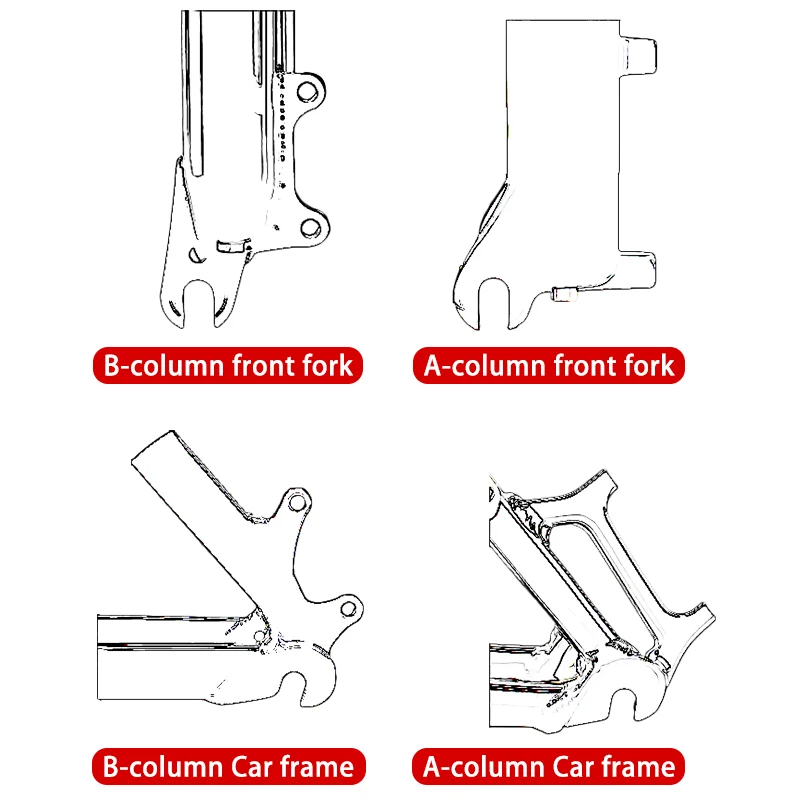 B-column front fork

A-column front fork

B-column Car frame

A-column Car frame