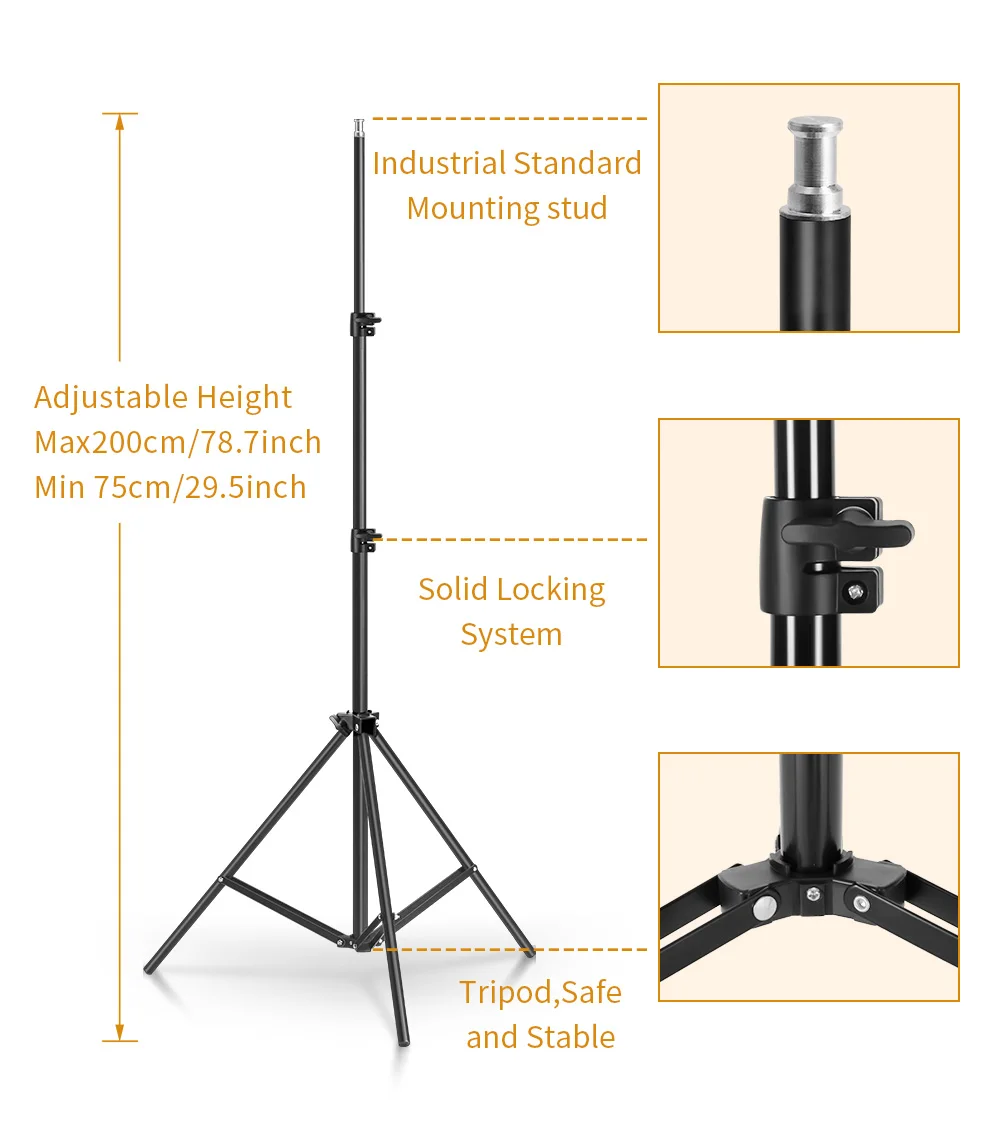 Adjustable Height
Max200cm/78.7inch
Min 75cm/29.5inch

Industrial Standard
Mounting stud

Solid Locking
System

Tripod,Safe
and Stable