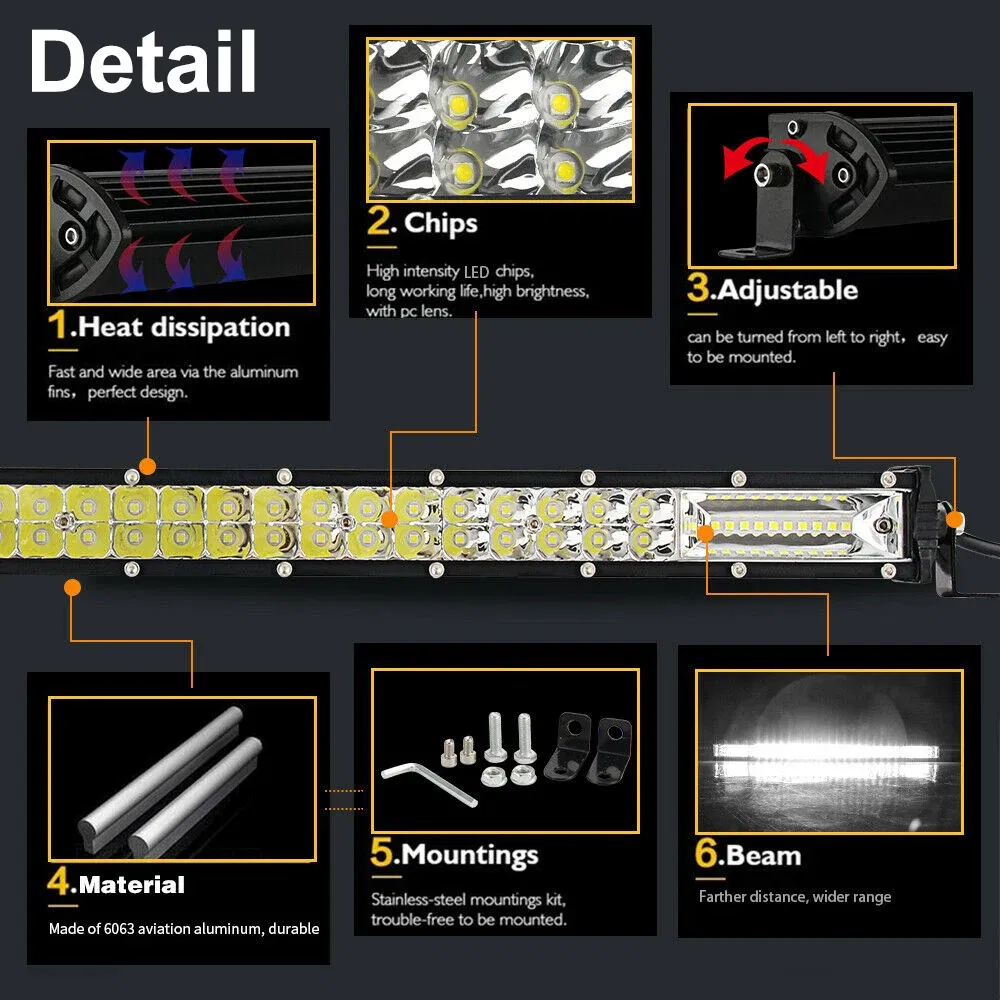 Detail

1.Heat dissipation

Fast and wide area via the aluminum fins, perfect design.

2. Chips

High intensity LED chips, long working life,high brightness, with pc lens.

3.Adjustable

can be turned from left to right, easy to be mounted.

4.Material

Made of 6063 aviation aluminum, durable

5.Mountings

Stainless-steel mountings kit, trouble-free to be mounted.

6.Beam

Farther distance, wider range