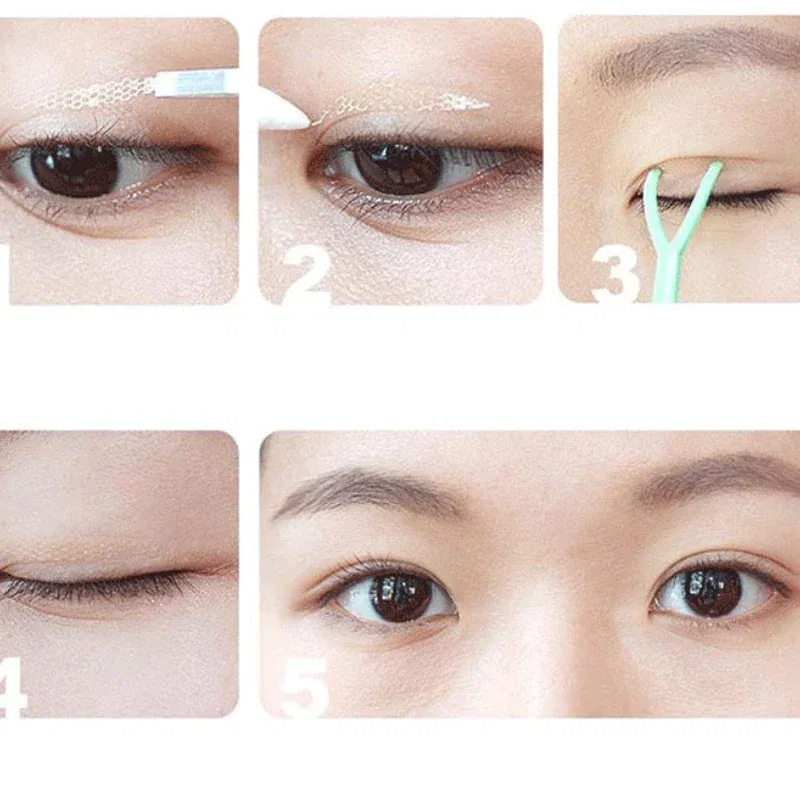 1
2
3
4
5