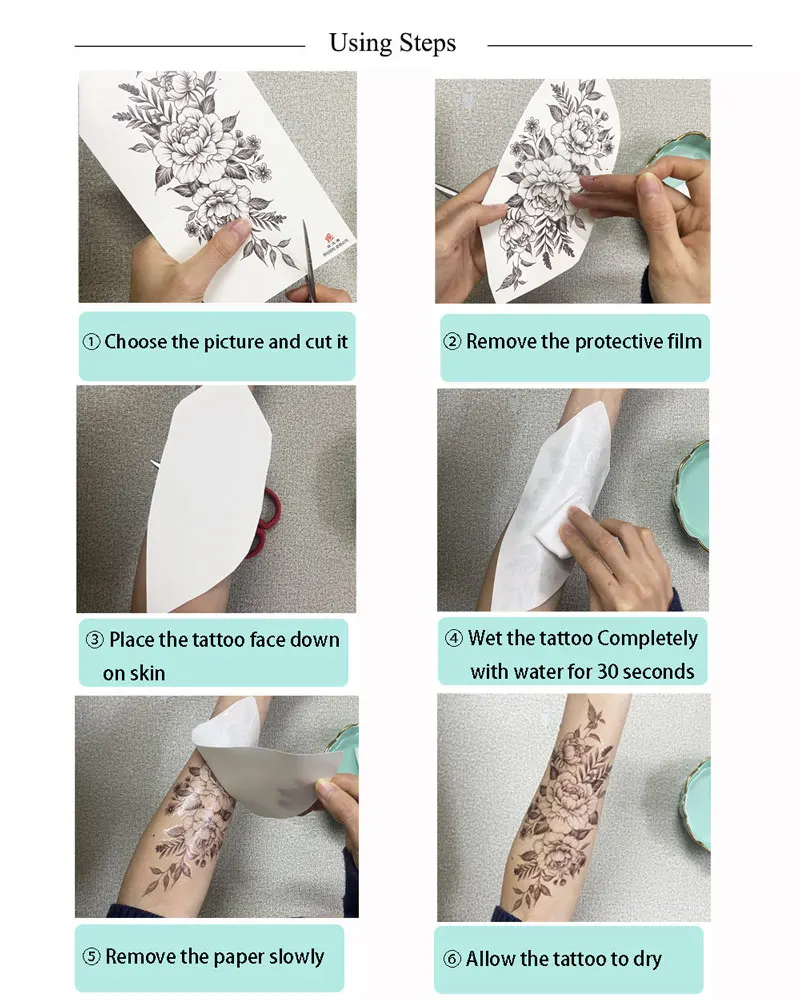 Using Steps

① Choose the picture and cut it

② Remove the protective film

③ Place the tattoo face down on skin

④ Wet the tattoo Completely with water for 30 seconds

⑤ Remove the paper slowly

⑥ Allow the tattoo to dry