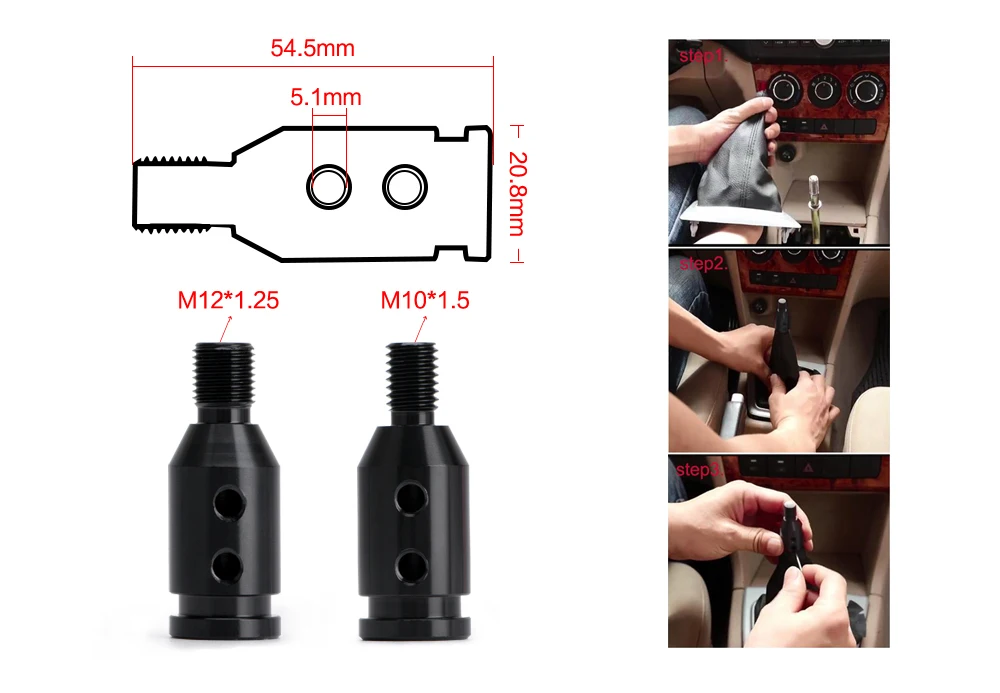 54.5mm

5.1mm

20.8mm

M12*1.25

M10*1.5

step1.

step2.

step3.