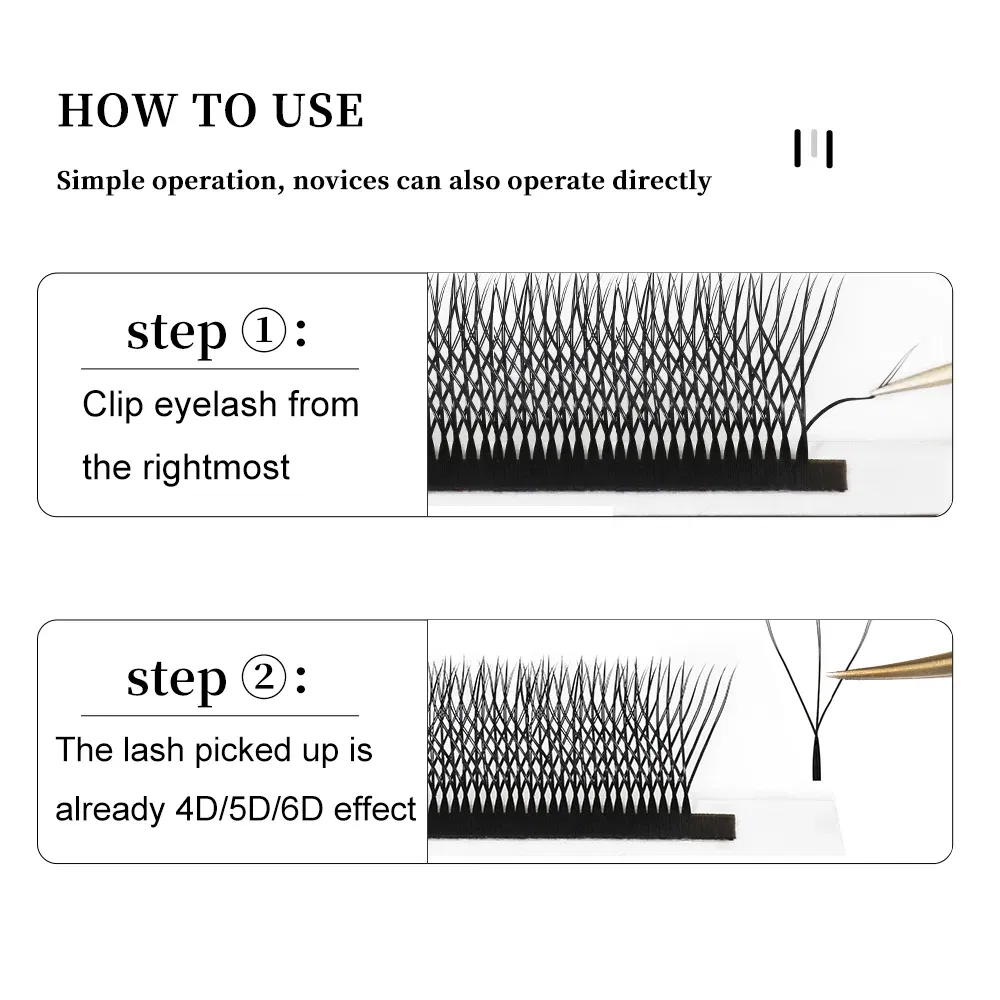 HOW TO USE

Simple operation, novices can also operate directly

step ①:

Clip eyelash from the rightmost

step ②:

The lash picked up is already 4D/5D/6D effect