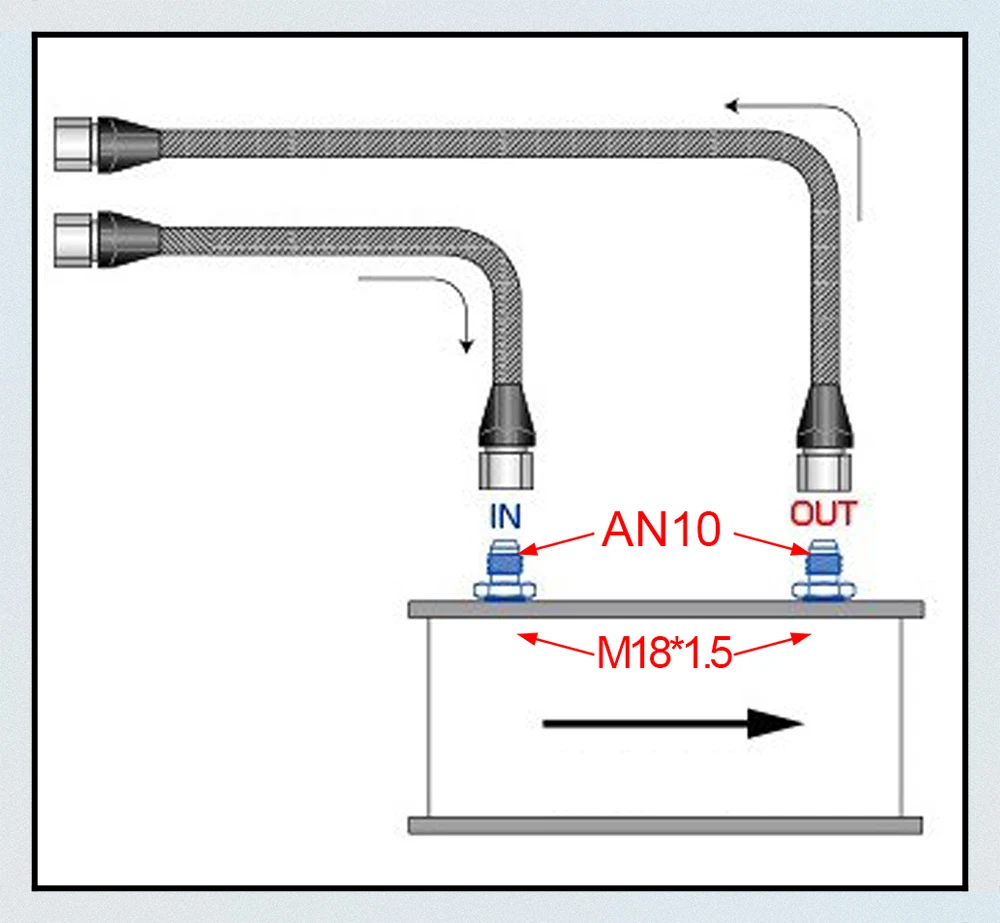 IN
AN10
OUT
M18*1.5