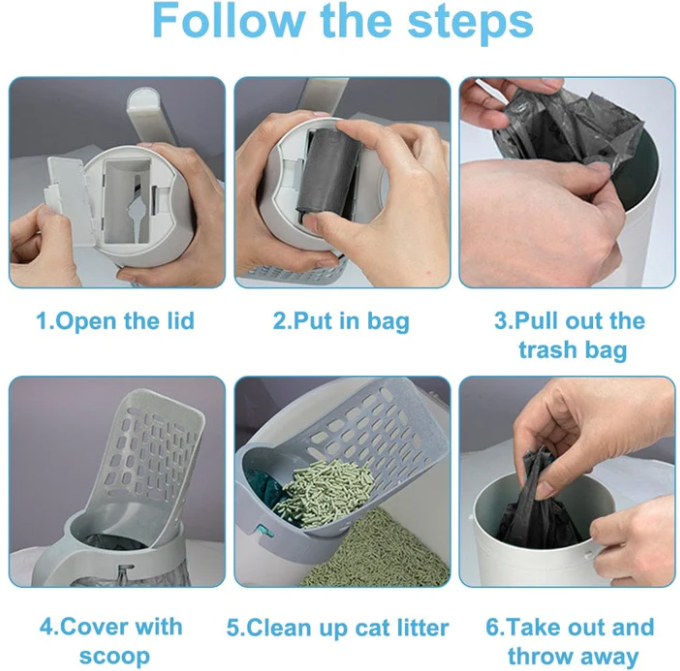 Follow the steps

1.Open the lid

2.Put in bag

3.Pull out the trash bag

4.Cover with scoop

5.Clean up cat litter

6.Take out and throw away