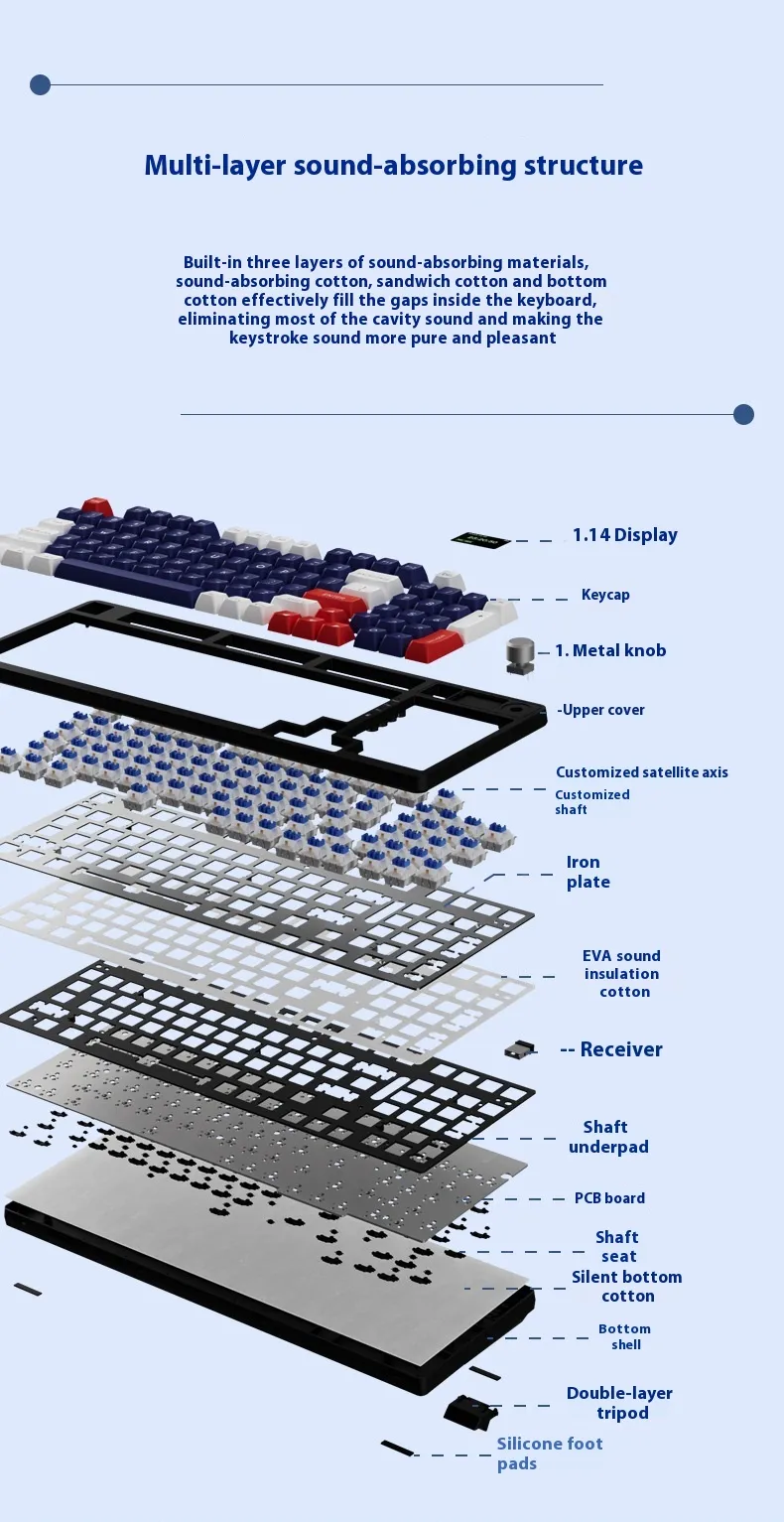 Multi-layer sound-absorbing structure

Built-in three layers of sound-absorbing materials, sound-absorbing cotton, sandwich cotton and bottom cotton effectively fill the gaps inside the keyboard, eliminating most of the cavity sound and making the keystroke sound more pure and pleasant

1.14 Display

Keycap

1. Metal knob

-Upper cover

Customized satellite axis

Customized shaft

Iron plate

EVA sound insulation cotton

-- Receiver

Shaft underpad

PCB board

Shaft seat

Silent bottom cotton

Bottom shell

Double-layer tripod

Silicone foot pads