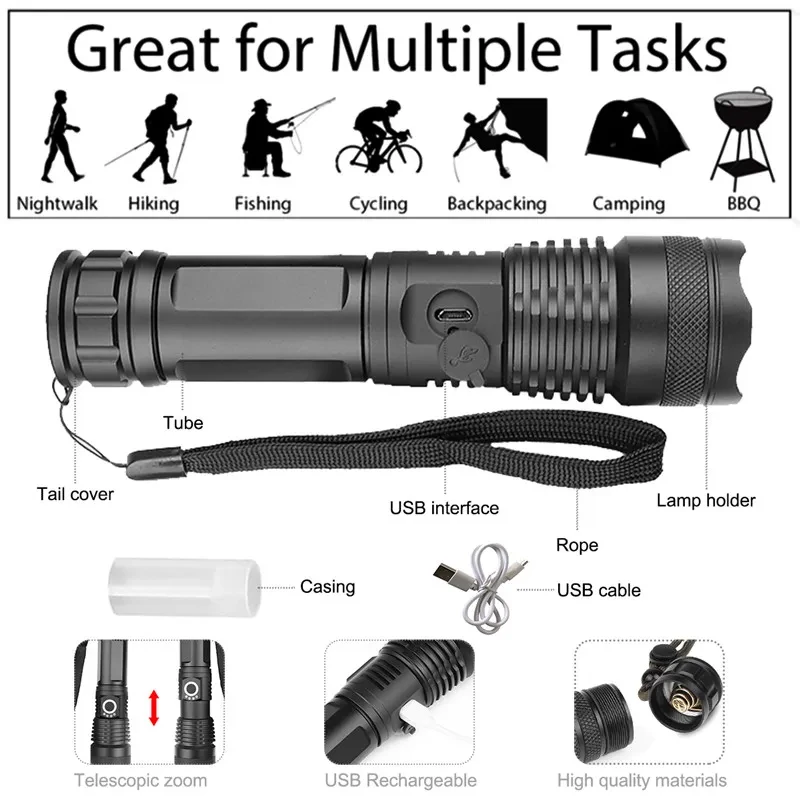 Great for Multiple Tasks

Nightwalk Hiking Fishing Cycling Backpacking Camping BBQ

Tube

Tail cover

USB interface

Lamp holder

Rope

Casing

USB cable

Telescopic zoom

USB Rechargeable

High quality materials